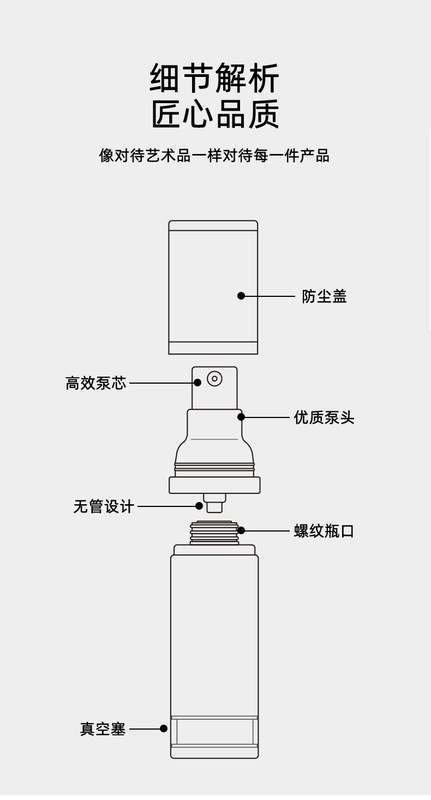 细节解析
匠心品质

像对待艺术品一样对待每一件产品

防尘盖

高效泵芯

优质泵头

无管设计

螺纹瓶口

真空塞