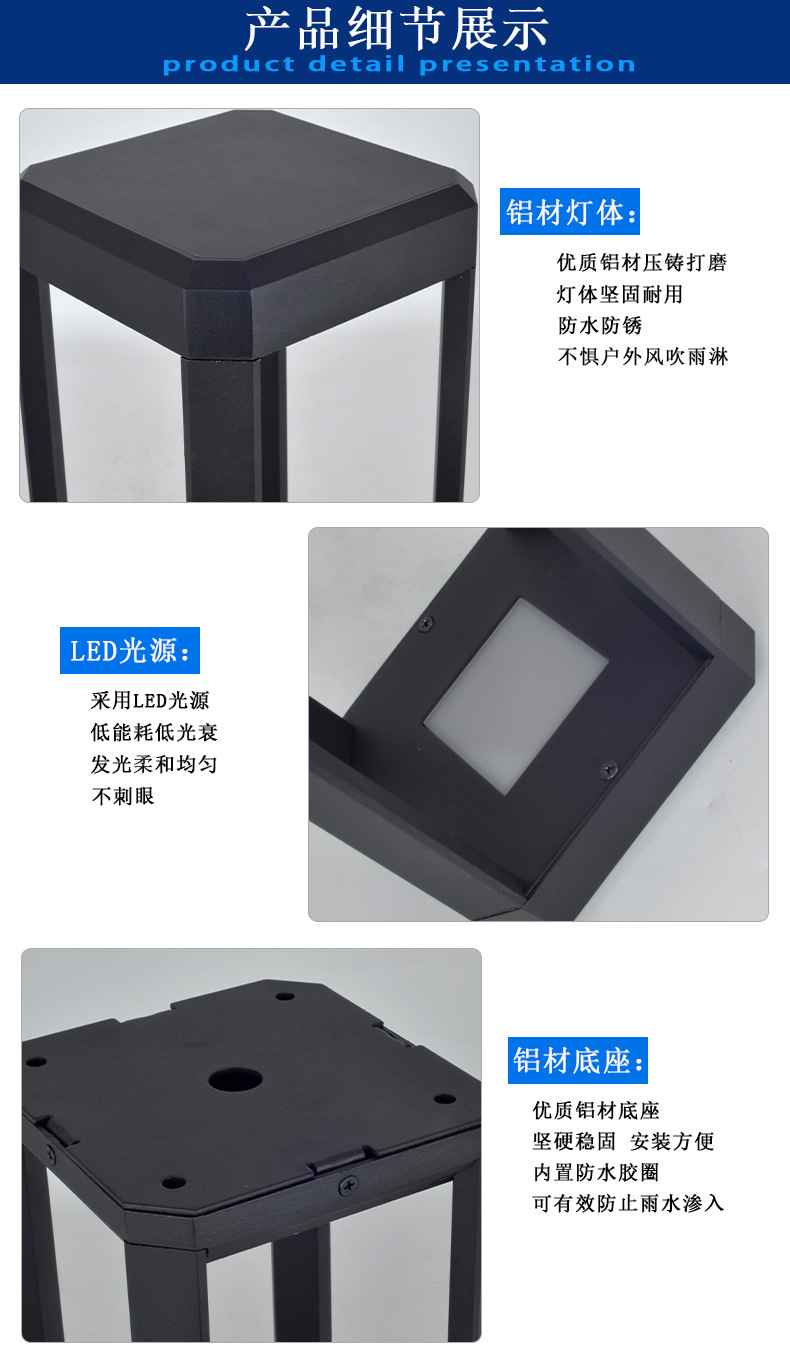 产品细节展示
product detail presentation

铝材灯体：

优质铝材压铸打磨
灯体坚固耐用
防水防锈
不惧户外风吹雨淋

LED光源：

采用LED光源
低能耗低光衰
发光柔和均匀
不刺眼

铝材底座：

优质铝材底座
坚硬稳固 安装方便
内置防水胶圈
可有效防止雨水渗入