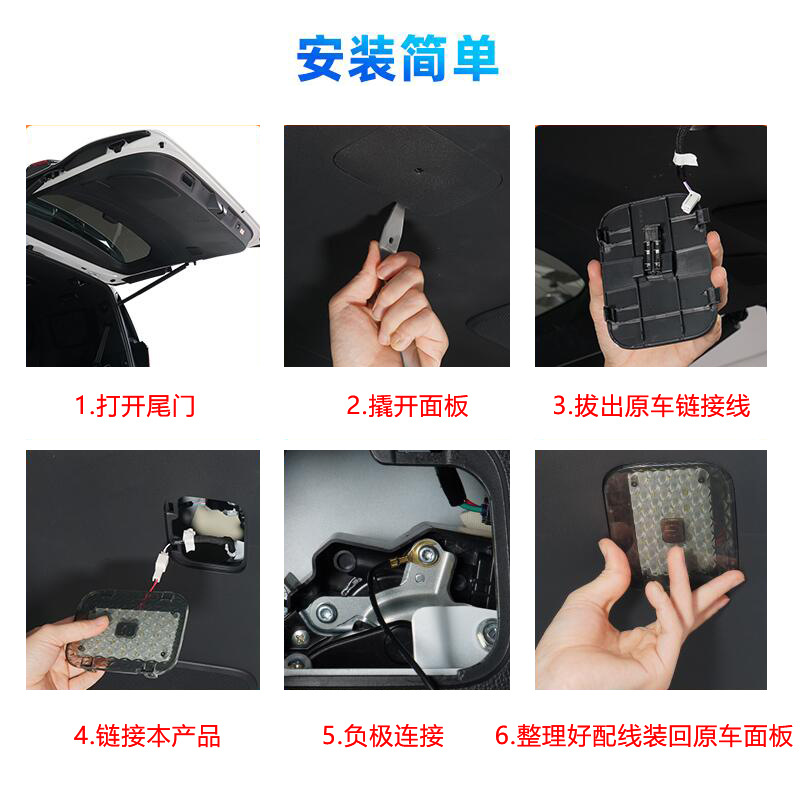 安装简单

1.打开尾门

2.撬开面板

3.拔出原车链接线

4.链接本产品

5.负极连接

6.整理好配线装回原车面板