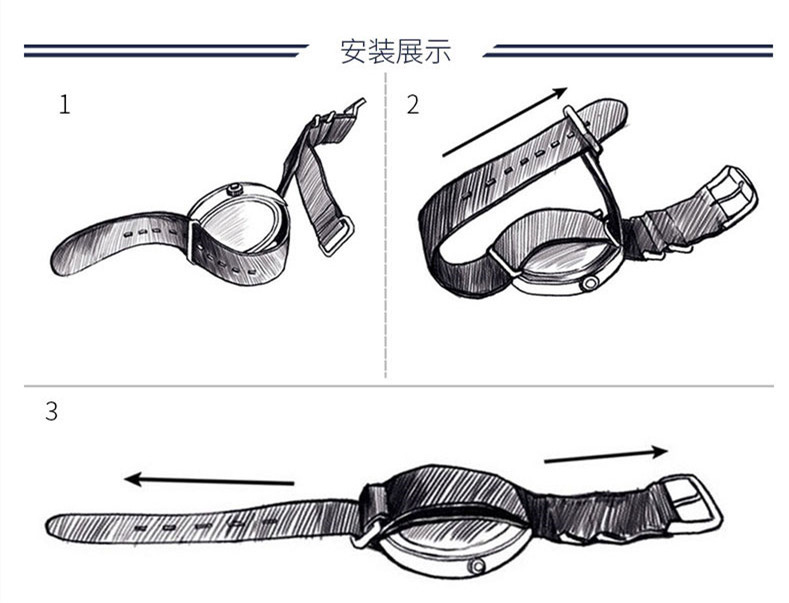 安装展示

1

2

3