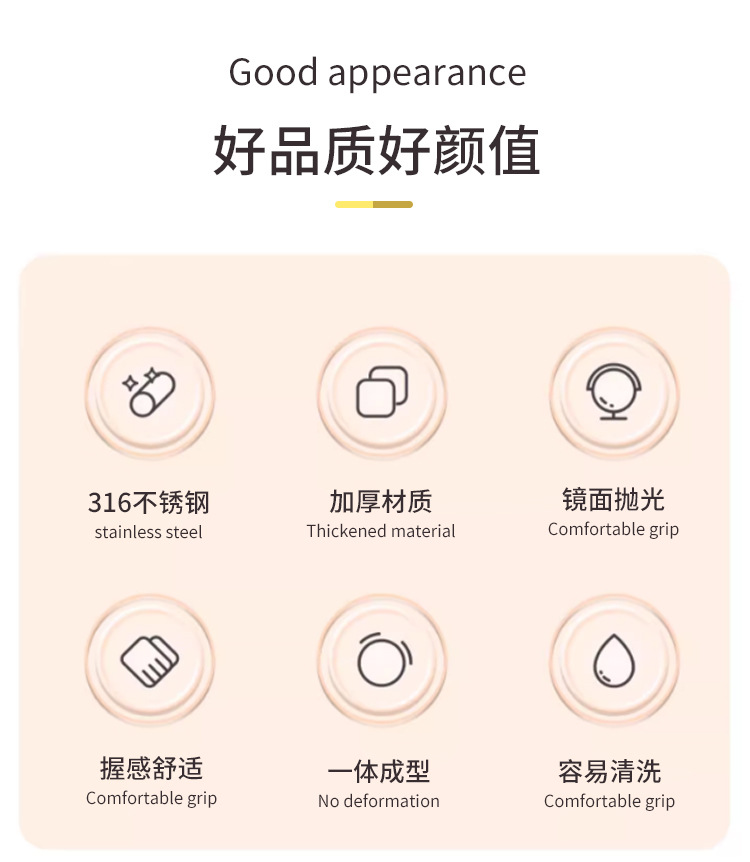 Good appearance

好品质好颜值

316不锈钢
stainless steel

加厚材质
Thickened material

镜面抛光
Comfortable grip

握感舒适
Comfortable grip

一体成型
No deformation

容易清洗
Comfortable grip