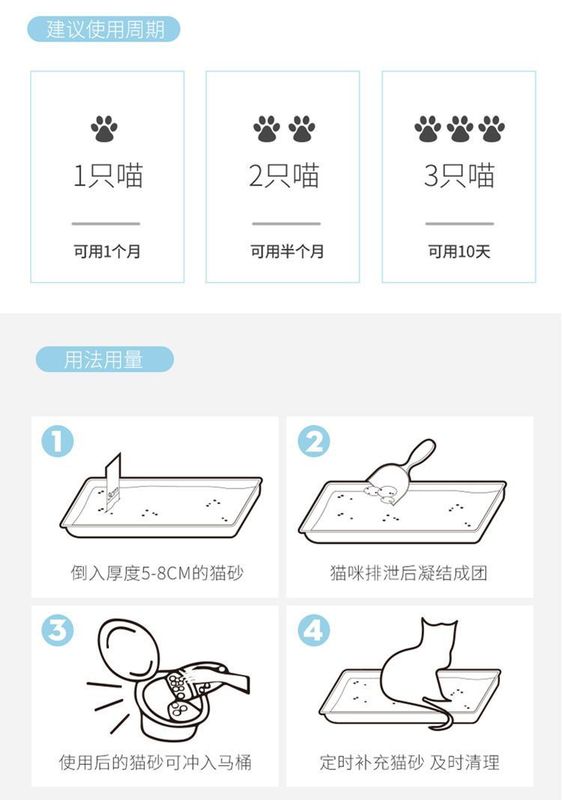 建议使用周期

1只喵

可用1个月

2只喵

可用半个月

3只喵

可用10天

用法用量

1

倒入厚度5-8CM的猫砂

2

猫咪排泄后凝结成团

3

使用后的猫砂可冲入马桶

4

定时补充猫砂 及时清理