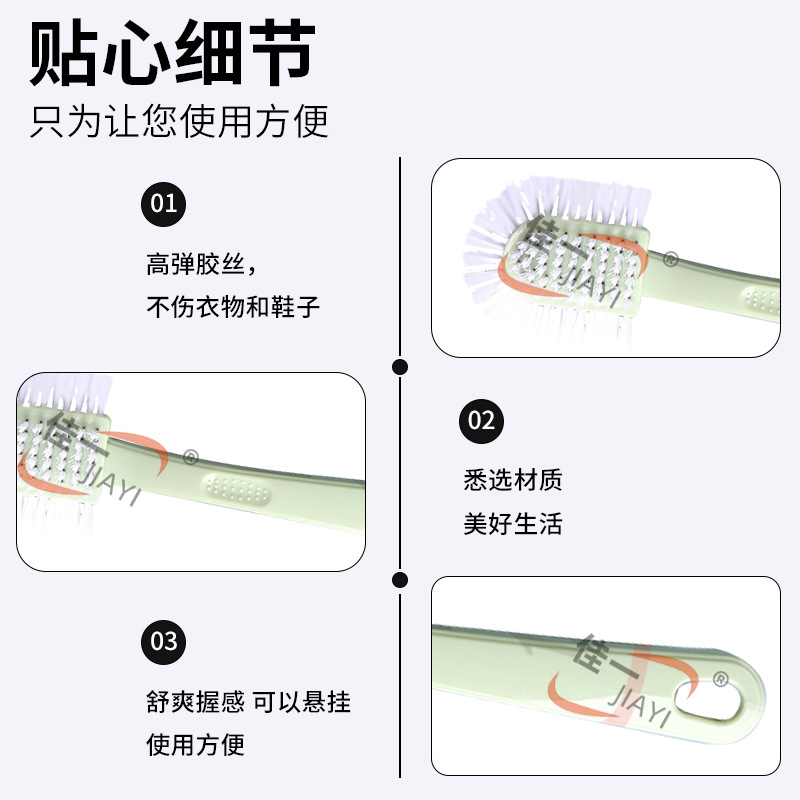 贴心细节
只为让您使用方便

01

高弹胶丝，
不伤衣物和鞋子

佳一 JIAYI ®

佳一 JIAYI ®

02

悉选材质
美好生活

03

舒爽握感 可以悬挂
使用方便

佳一 JIAYI ®