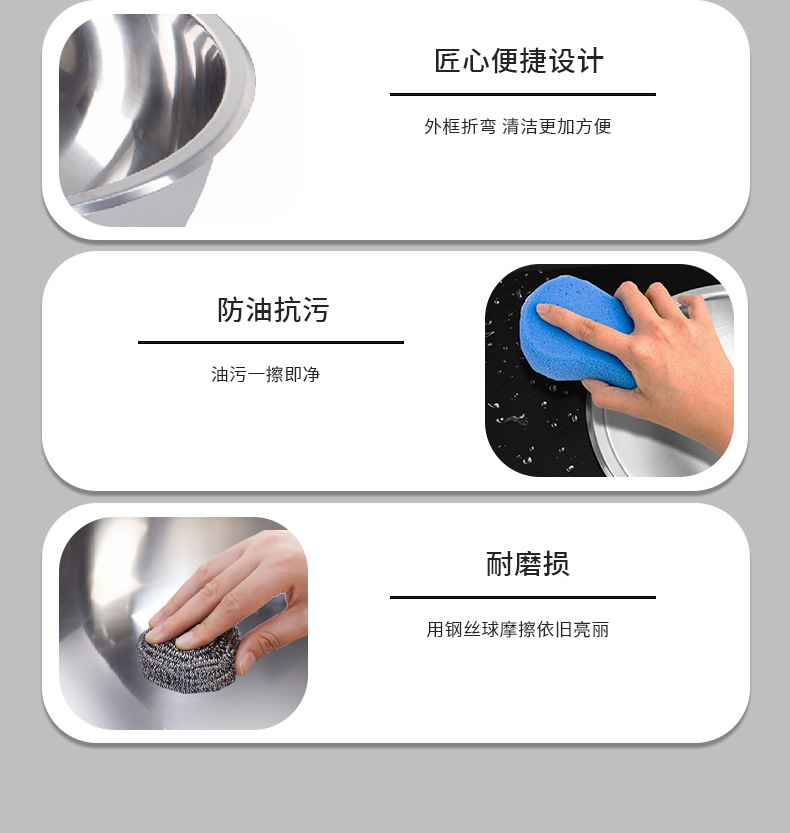 匠心便捷设计

外框折弯 清洁更加方便

防油抗污

油污一擦即净

耐磨损

用钢丝球摩擦依旧亮丽