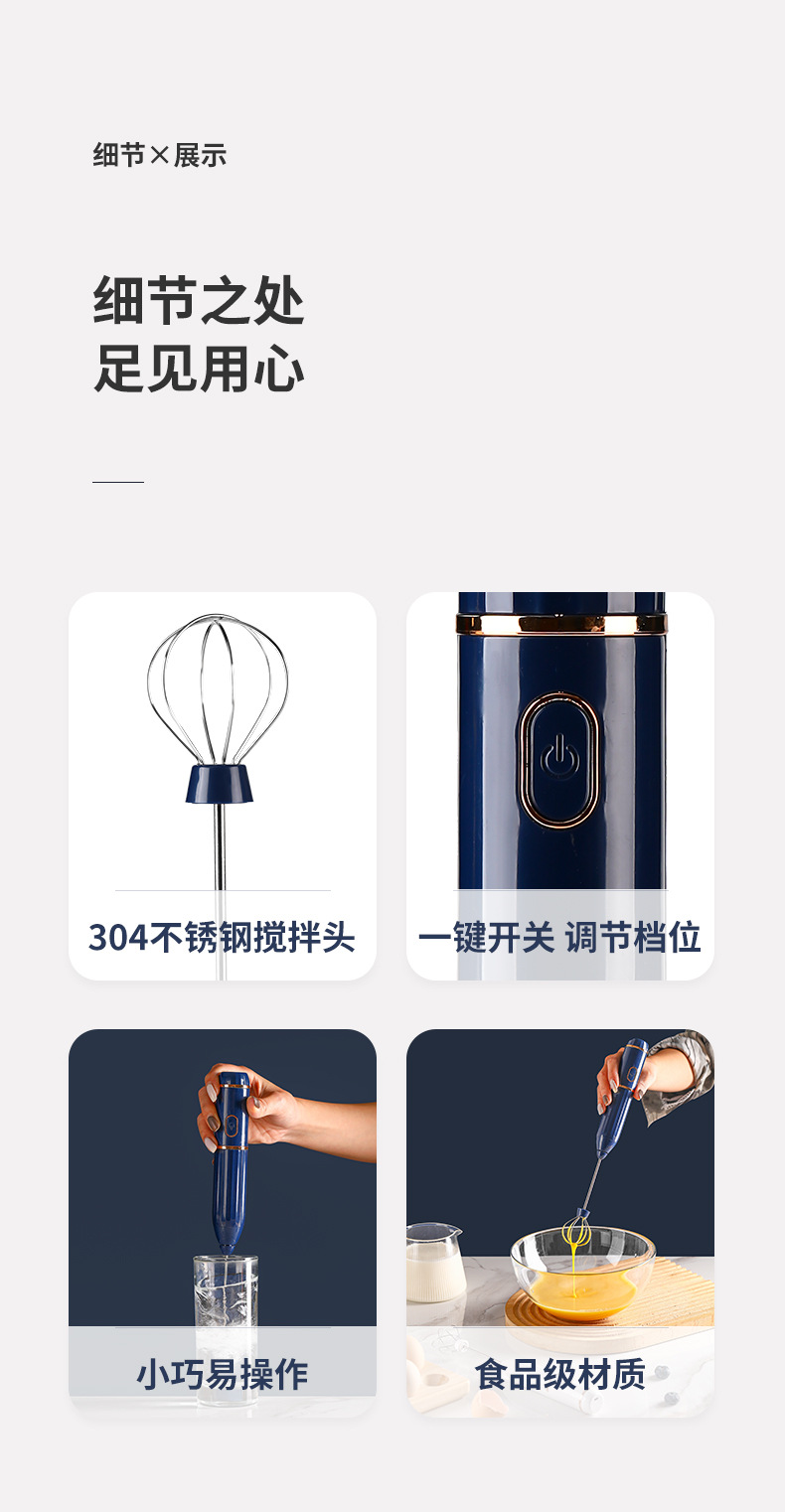 细节×展示

细节之处
足见用心

304不锈钢搅拌头

一键开关 调节档位

小巧易操作

食品级材质