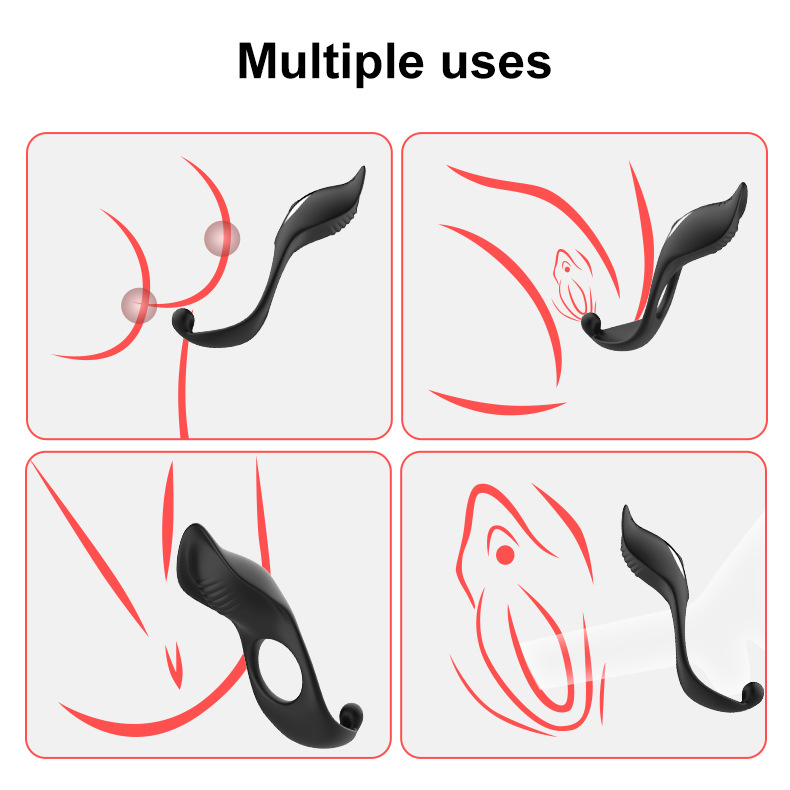 Multiple uses