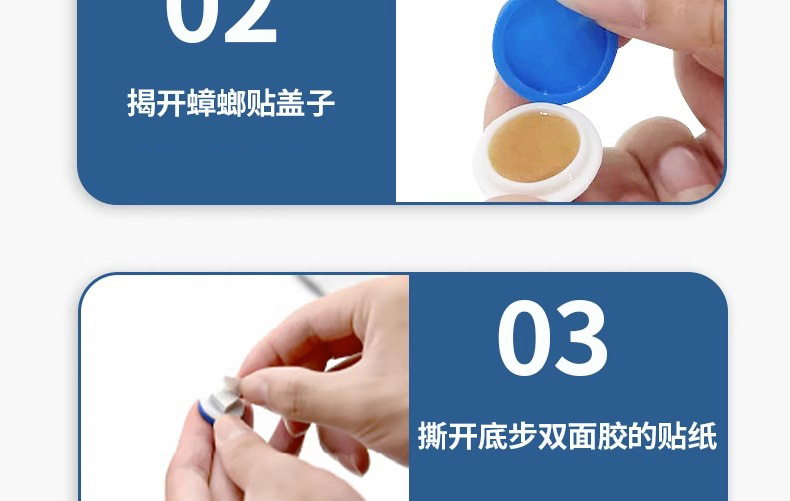 02

揭开蟑螂贴盖子

03

撕开底步双面胶的贴纸