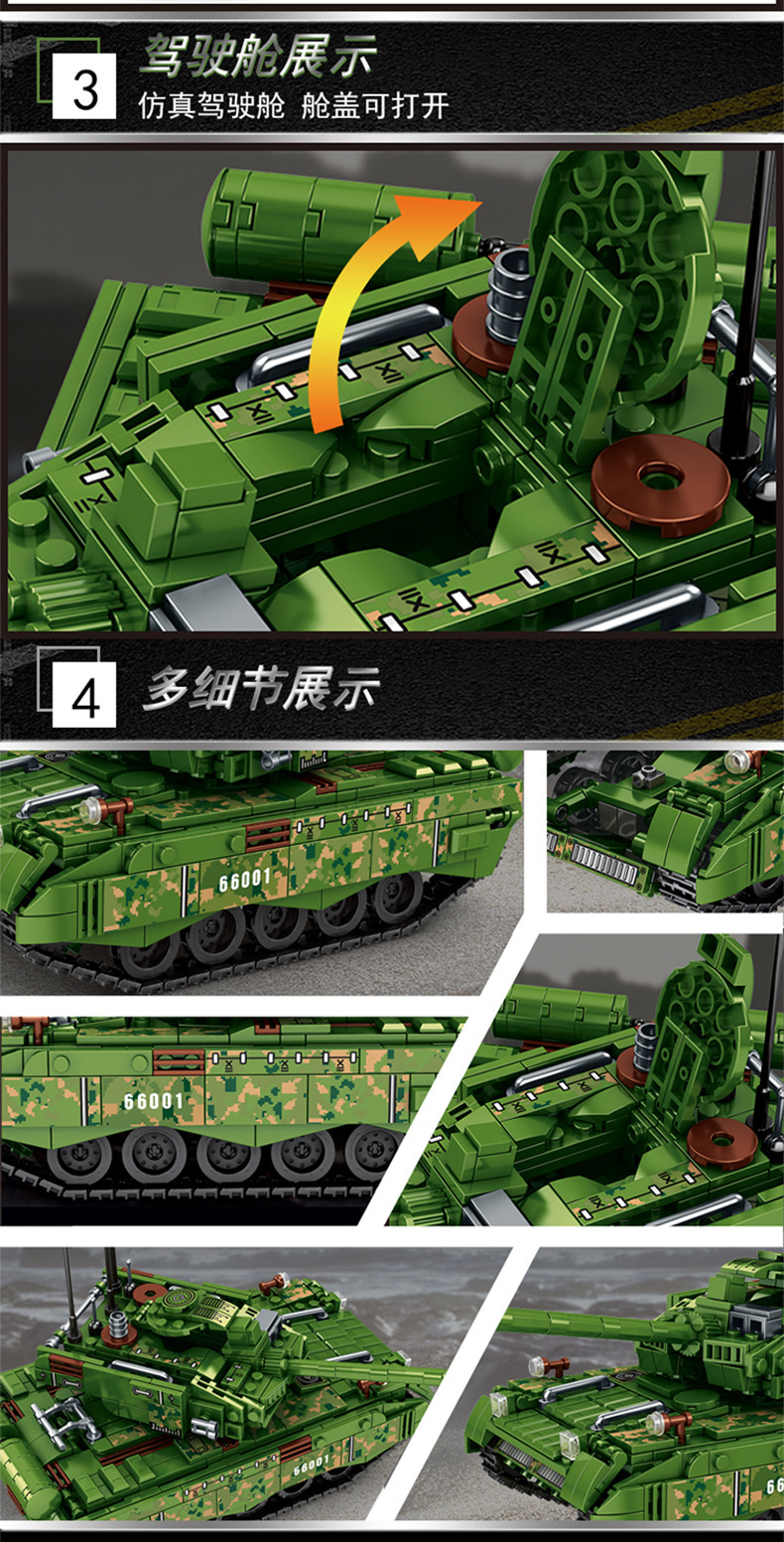 3 驾驶舱展示
仿真驾驶舱 舱盖可打开

4 多细节展示

66001

66001

66001

66