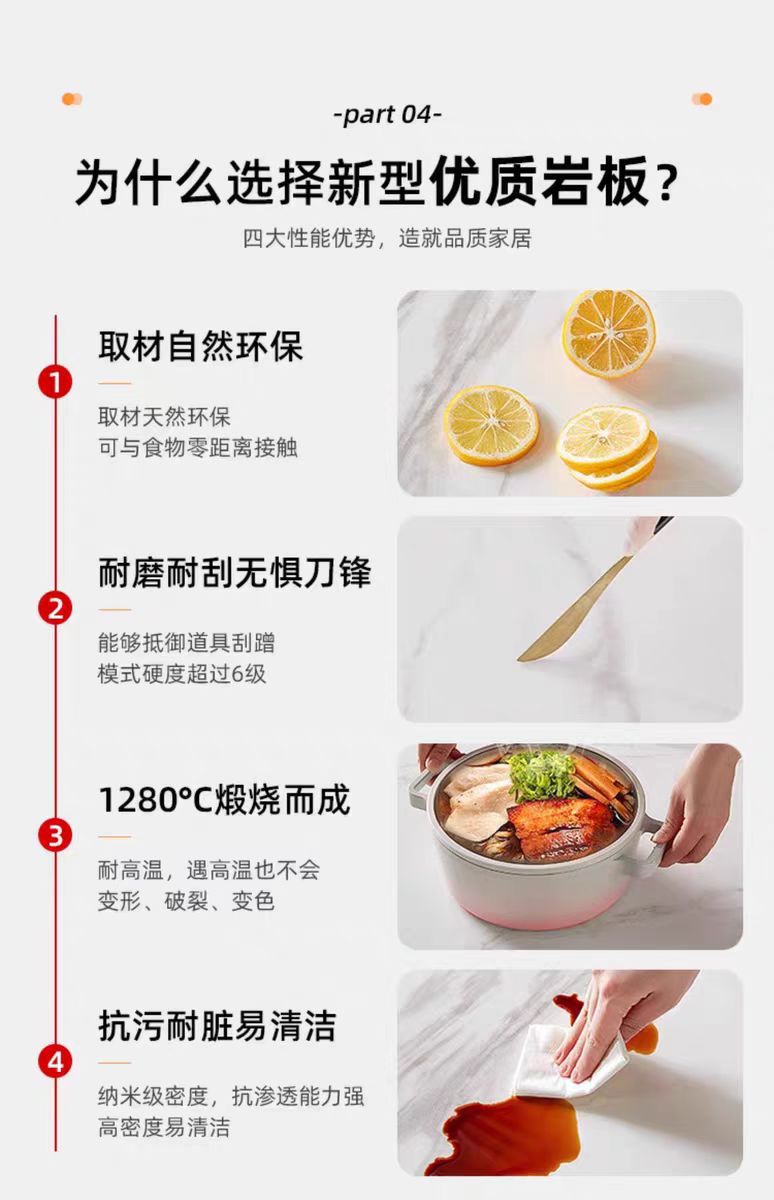 -part 04-

为什么选择新型优质岩板？

四大性能优势，造就品质家居

1

取材自然环保

取材天然环保
可与食物零距离接触

2

耐磨耐刮无惧刀锋

能够抵御道具刮蹭
模式硬度超过6级

3

1280°C煅烧而成

耐高温，遇高温也不会
变形、破裂、变色

4

抗污耐脏易清洁

纳米级密度，抗渗透能力强
高密度易清洁