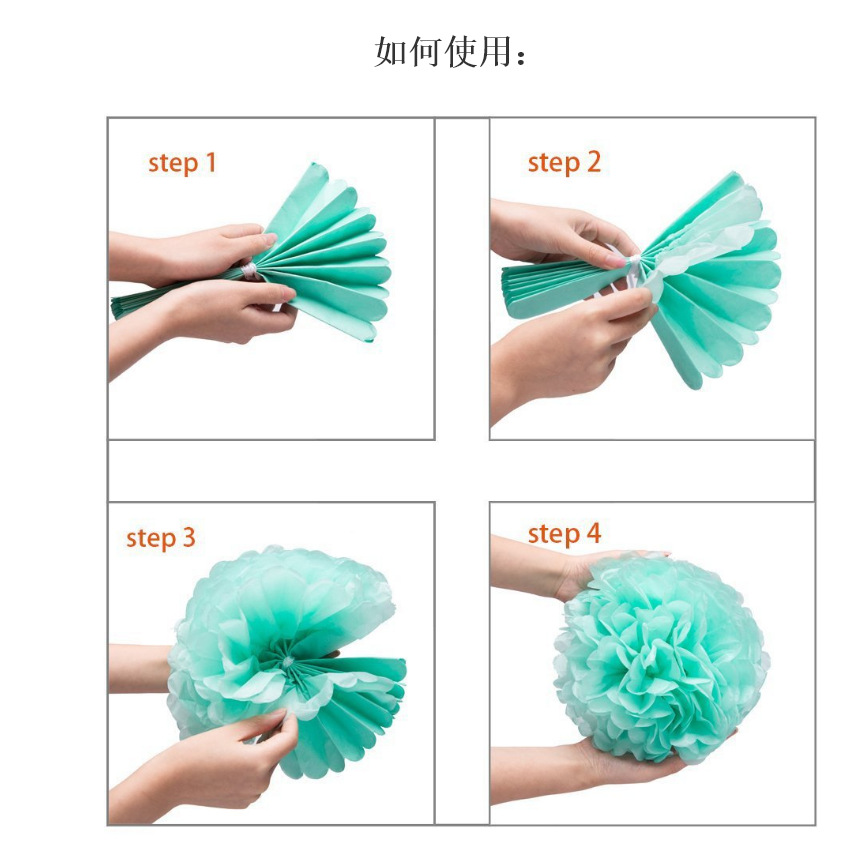 如何使用：

step 1

step 2

step 3

step 4