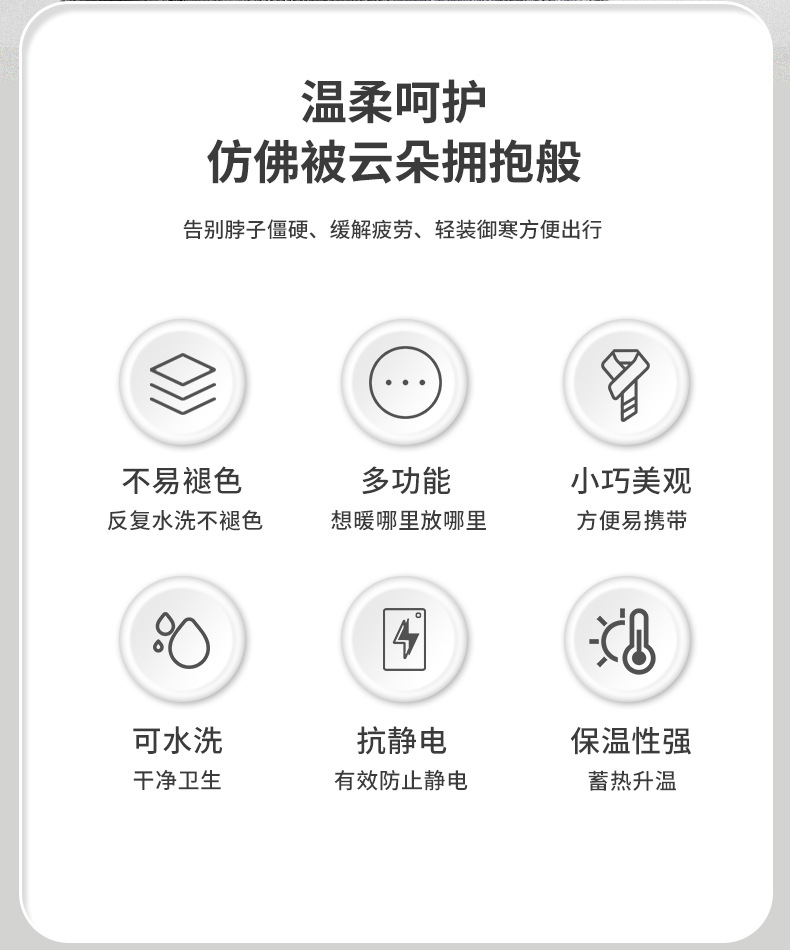 温柔呵护
仿佛被云朵拥抱般

告别脖子僵硬、缓解疲劳、轻装御寒方便出行

不易褪色
反复水洗不褪色

多功能
想暖哪里放哪里

小巧美观
方便易携带

可水洗
干净卫生

抗静电
有效防止静电

保温性强
蓄热升温