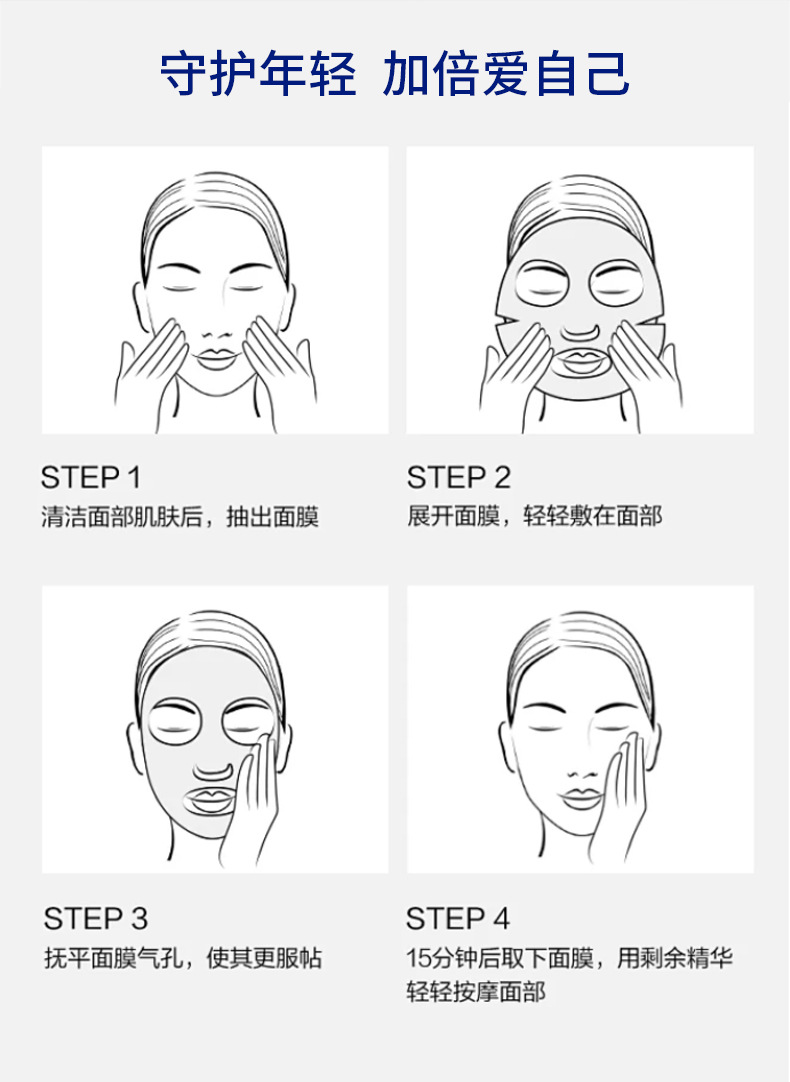 守护年轻 加倍爱自己

STEP 1
清洁面部肌肤后，抽出面膜

STEP 2
展开面膜，轻轻敷在面部

STEP 3
抚平面膜气孔，使其更服帖

STEP 4
15分钟后取下面膜，用剩余精华轻轻按摩面部