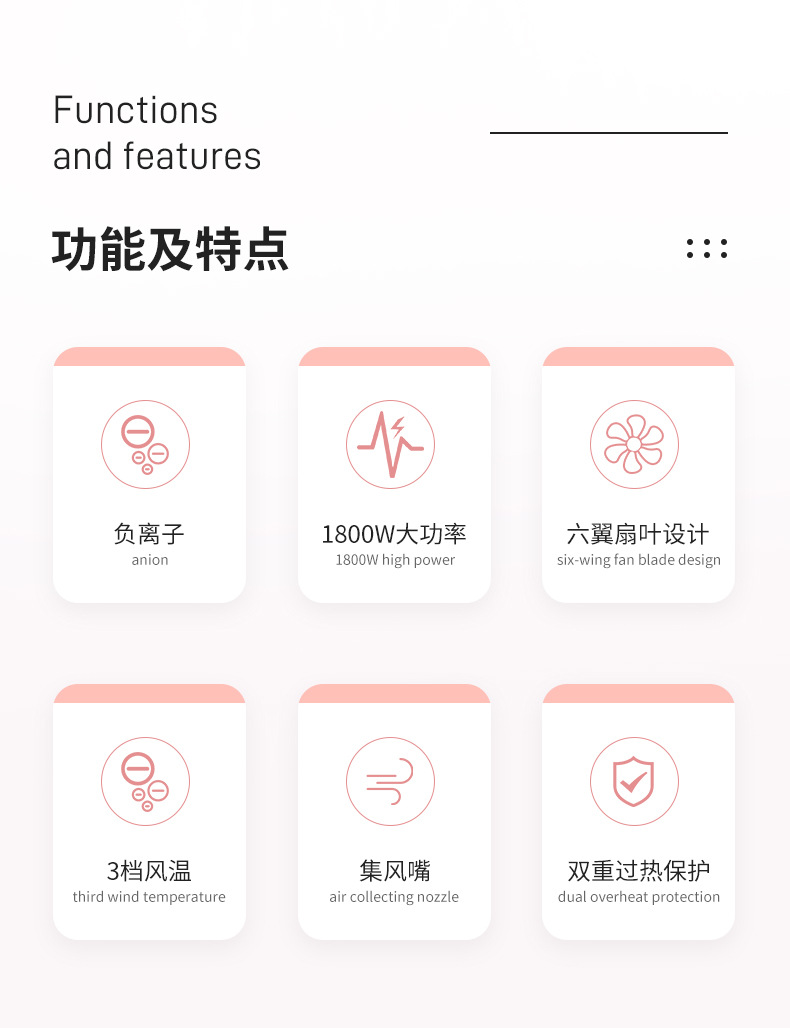 Functions
and features

功能及特点

负离子
anion

1800W大功率
1800W high power

六翼扇叶设计
six-wing fan blade design

3档风温
third wind temperature

集风嘴
air collecting nozzle

双重过热保护
dual overheat protection