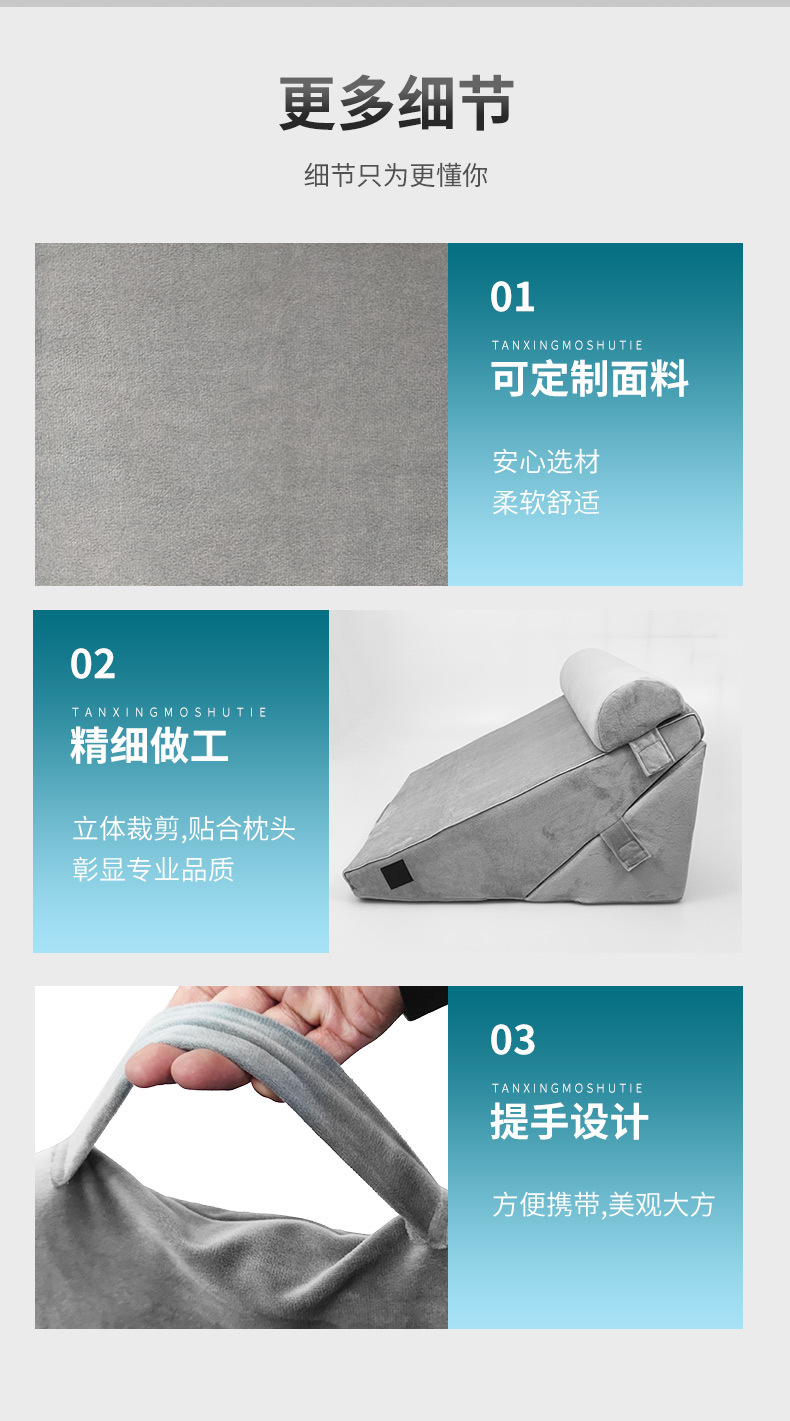 更多细节

细节只为更懂你

01

TANXINGMOSHUTIE

可定制面料

安心选材
柔软舒适

02

TANXINGMOSHUTIE

精细做工

立体裁剪,贴合枕头
彰显专业品质

03

TANXINGMOSHUTIE

提手设计

方便携带,美观大方