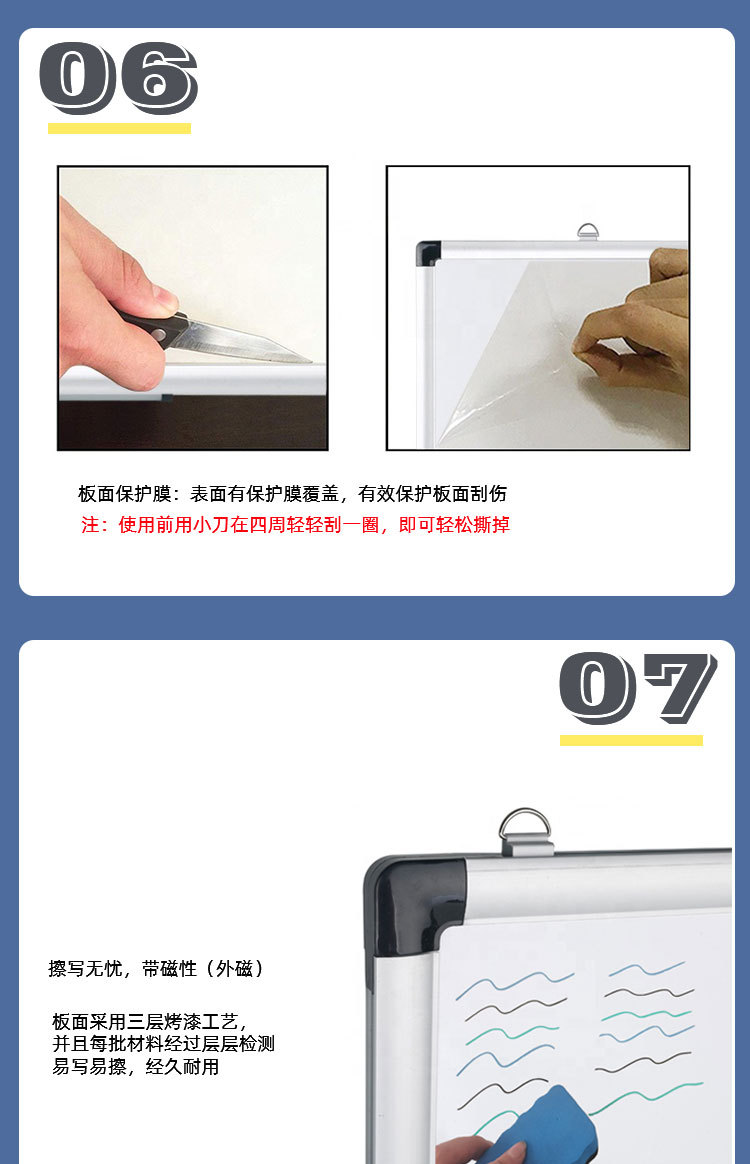 06

板面保护膜：表面有保护膜覆盖，有效保护板面刮伤
注：使用前用小刀在四周轻轻刮一圈，即可轻松撕掉

07

擦写无忧，带磁性（外磁）

板面采用三层烤漆工艺，
并且每批材料经过层层检测
易写易擦，经久耐用