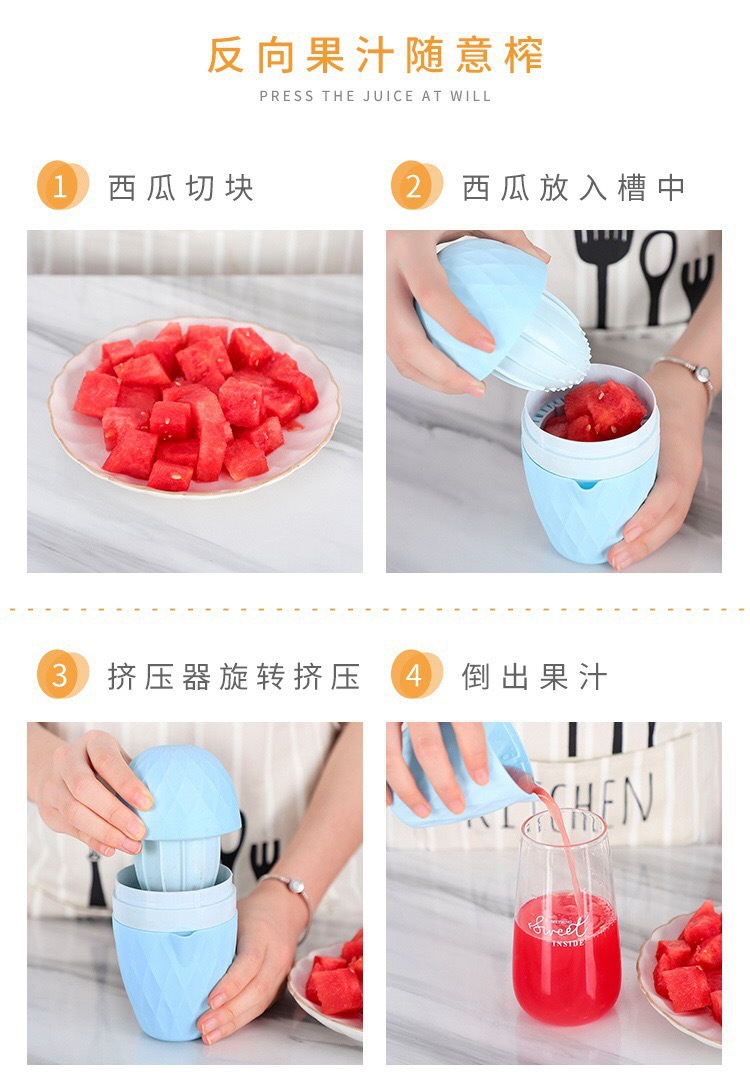 反向果汁随意榨
PRESS THE JUICE AT WILL

1 西瓜切块

2 西瓜放入槽中

3 挤压器旋转挤压

4 倒出果汁

KITCHEN

Sweet
INSIDE