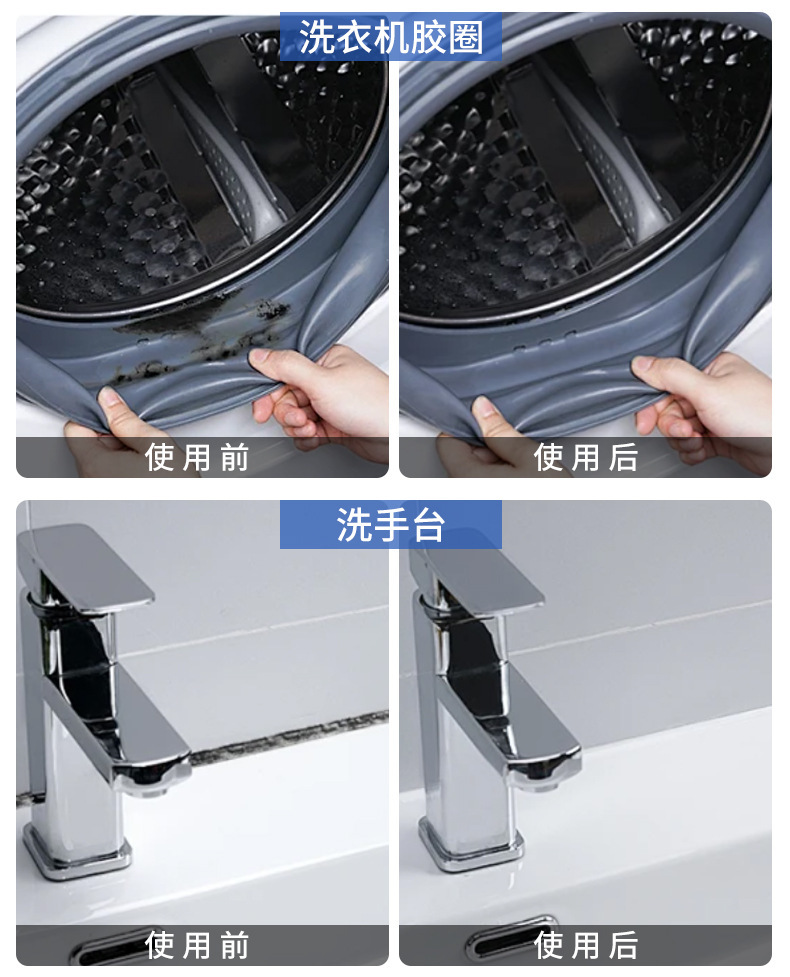 洗衣机胶圈

使用前

使用后

洗手台

使用前

使用后