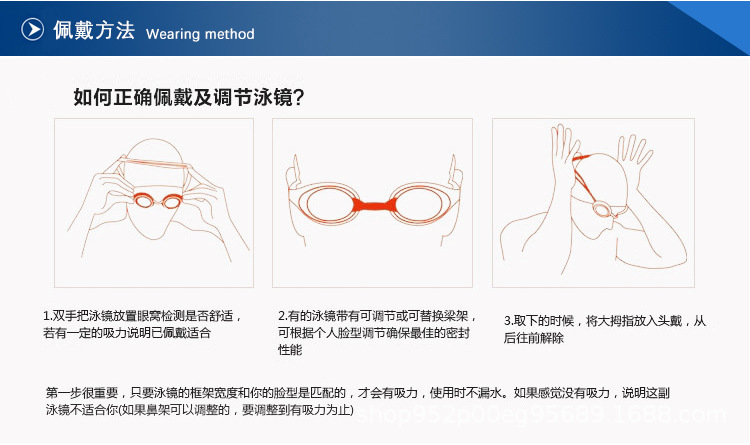 佩戴方法 Wearing method

如何正确佩戴及调节泳镜?

1.双手把泳镜放置眼窝检测是否舒适，若有一定的吸力说明已佩戴适合

2.有的泳镜带有可调节或可替换梁架，可根据个人脸型调节确保最佳的密封性能

3.取下的时候，将大拇指放入头戴，从后往前解除

第一步很重要，只要泳镜的框架宽度和你的脸型是匹配的，才会有吸力，使用时不漏水。如果感觉没有吸力，说明这副泳镜不适合你(如果鼻架可以调整的，要调整到有吸力为止)

shop952p00eg95689.1688.com