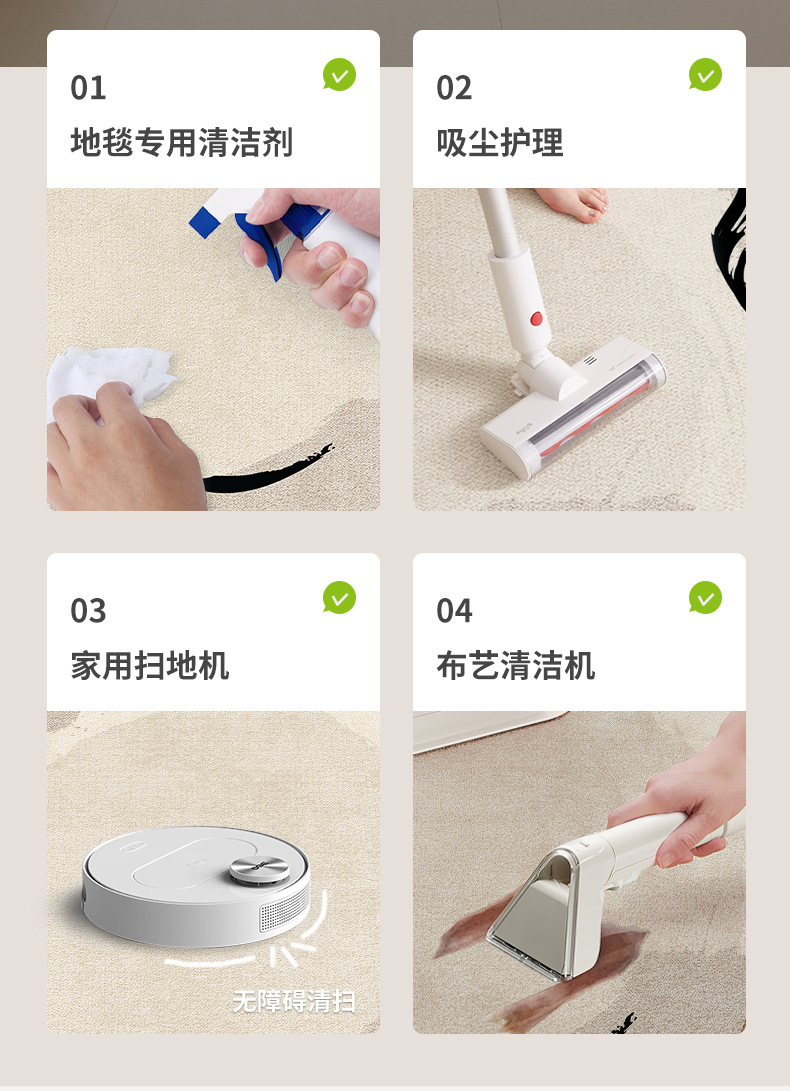 01
地毯专用清洁剂

02
吸尘护理

03
家用扫地机

无障碍清扫

04
布艺清洁机