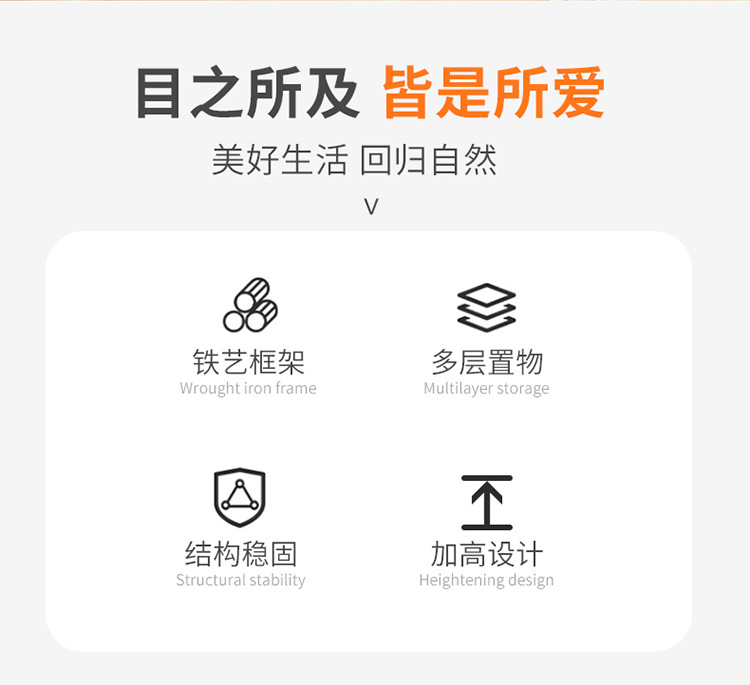 目之所及 皆是所爱

美好生活 回归自然

V

铁艺框架
Wrought iron frame

多层置物
Multilayer storage

结构稳固
Structural stability

加高设计
Heightening design