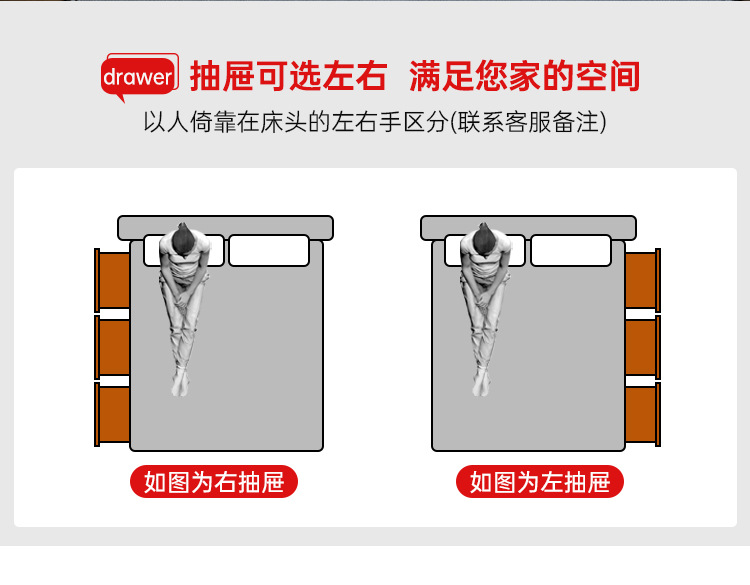 drawer 抽屉可选左右 满足您家的空间

以人倚靠在床头的左右手区分(联系客服备注)

如图为右抽屉

如图为左抽屉