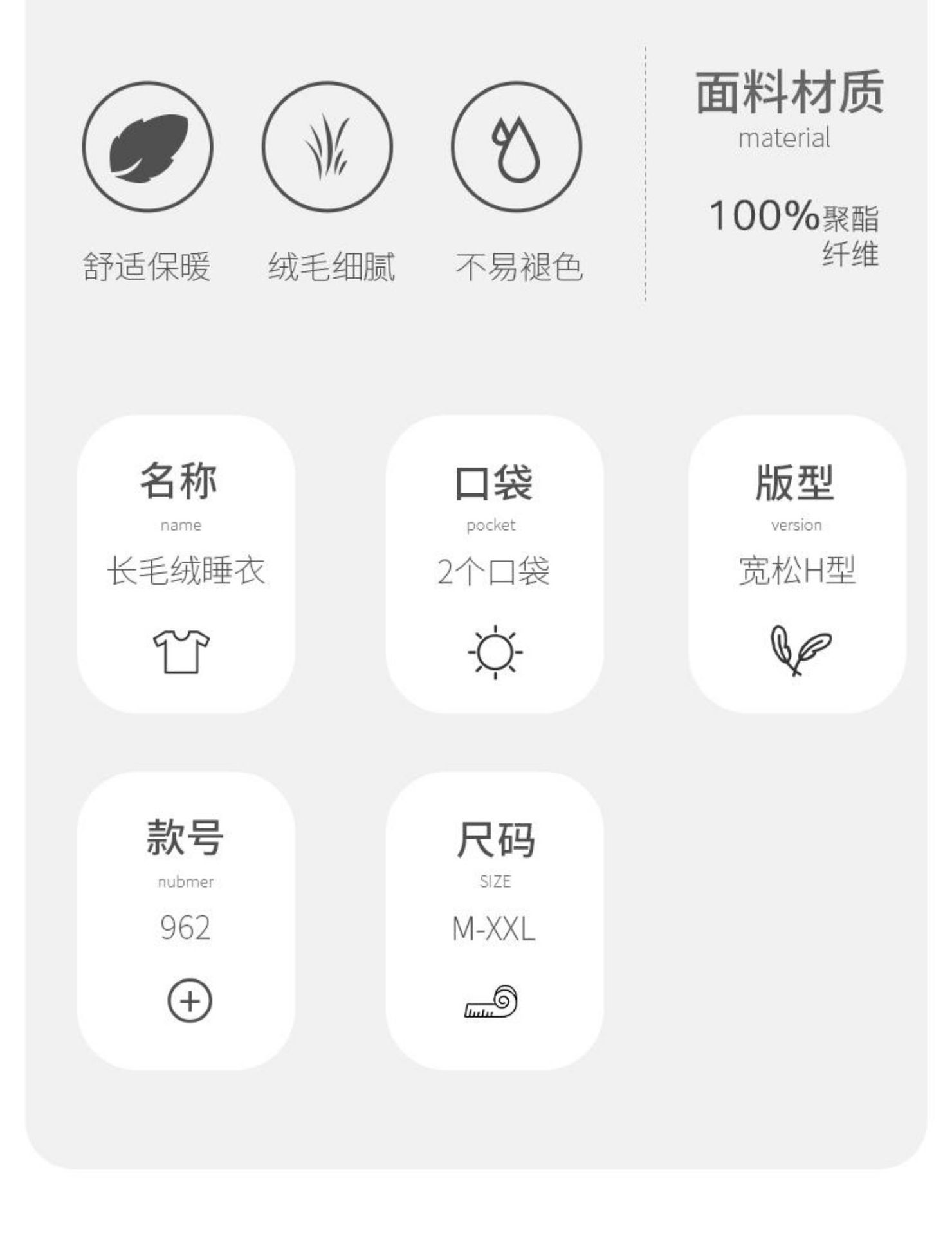 舒适保暖

绒毛细腻

不易褪色

面料材质
material

100%聚酯纤维

名称
name
长毛绒睡衣

口袋
pocket
2个口袋

版型
version
宽松H型

款号
nubmer
962

尺码
SIZE
M-XXL