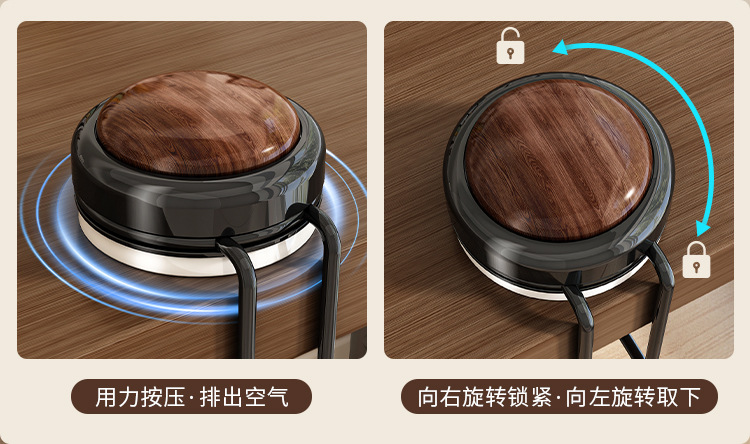 用力按压·排出空气

向右旋转锁紧·向左旋转取下