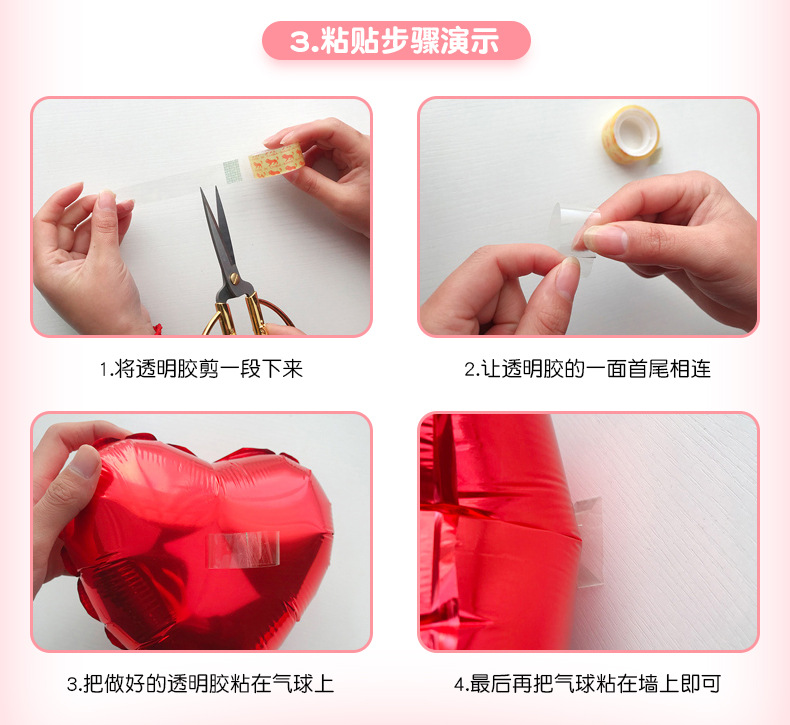 3.粘贴步骤演示

1.将透明胶剪一段下来

2.让透明胶的一面首尾相连

3.把做好的透明胶粘在气球上

4.最后再把气球粘在墙上即可