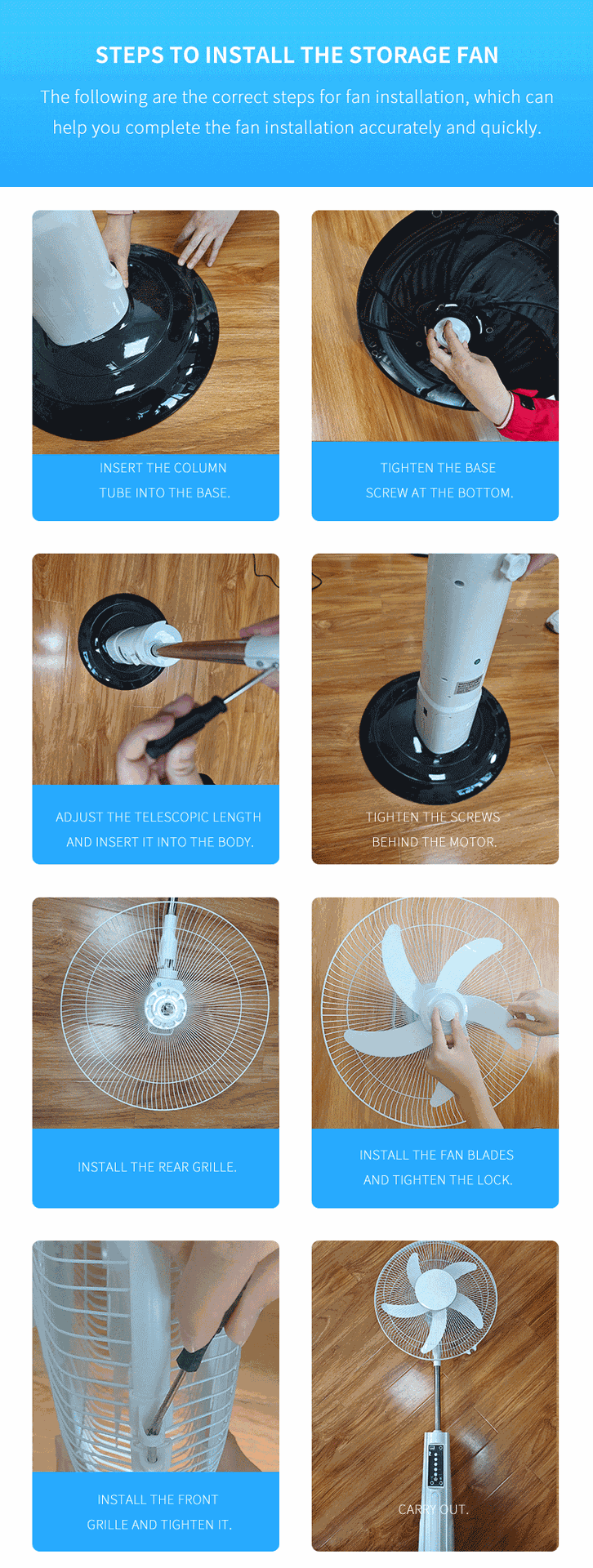 STEPS TO INSTALL THE STORAGE FAN

The following are the correct steps for fan installation, which can help you complete the fan installation accurately and quickly.

INSERT THE COLUMN TUBE INTO THE BASE.

TIGHTEN THE BASE SCREW AT THE BOTTOM.

ADJUST THE TELESCOPIC LENGTH AND INSERT IT INTO THE BODY.

TIGHTEN THE SCREWS BEHIND THE MOTOR.

INSTALL THE REAR GRILLE.

INSTALL THE FAN BLADES AND TIGHTEN THE LOCK.

INSTALL THE FRONT GRILLE AND TIGHTEN IT.

CARRY OUT.