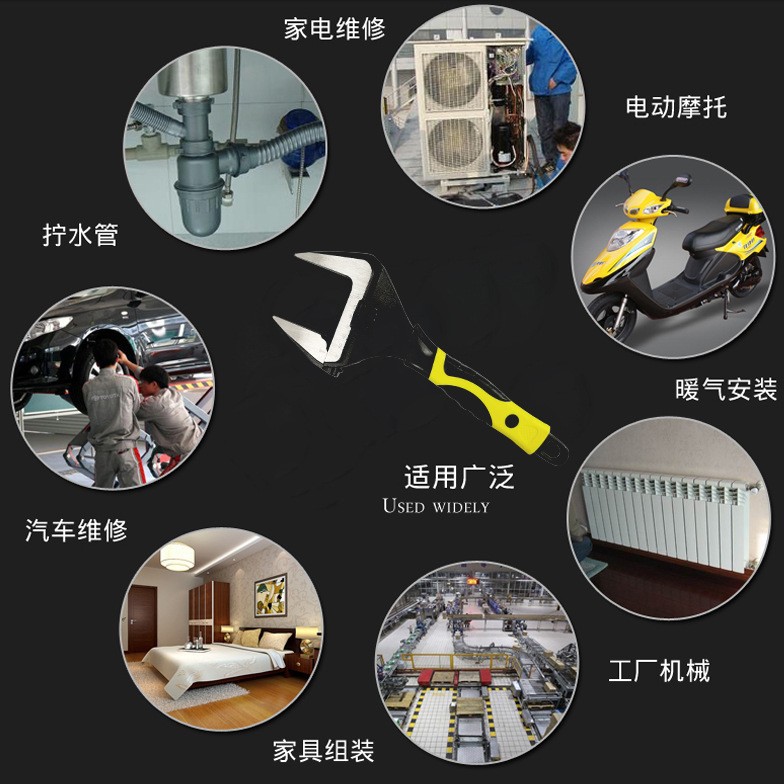 家电维修

电动摩托

拧水管

暖气安装

适用广泛
USED WIDELY

汽车维修

工厂机械

家具组装