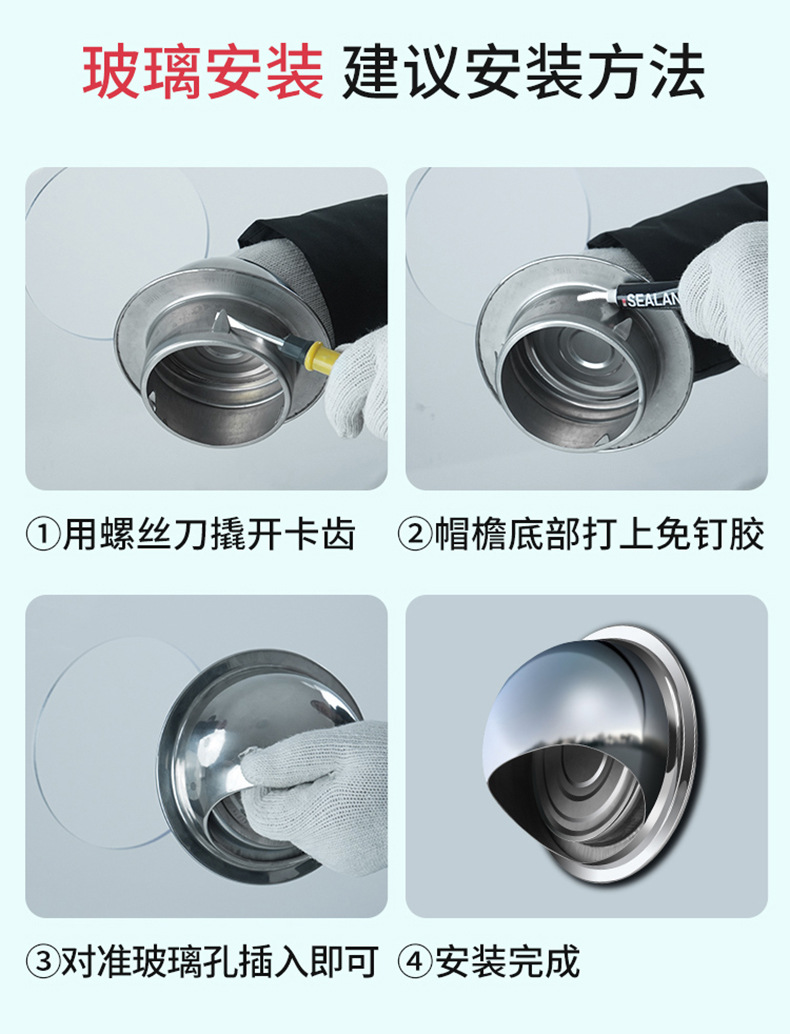 玻璃安装 建议安装方法

SEALAN

①用螺丝刀撬开卡齿 ②帽檐底部打上免钉胶

③对准玻璃孔插入即可 ④安装完成