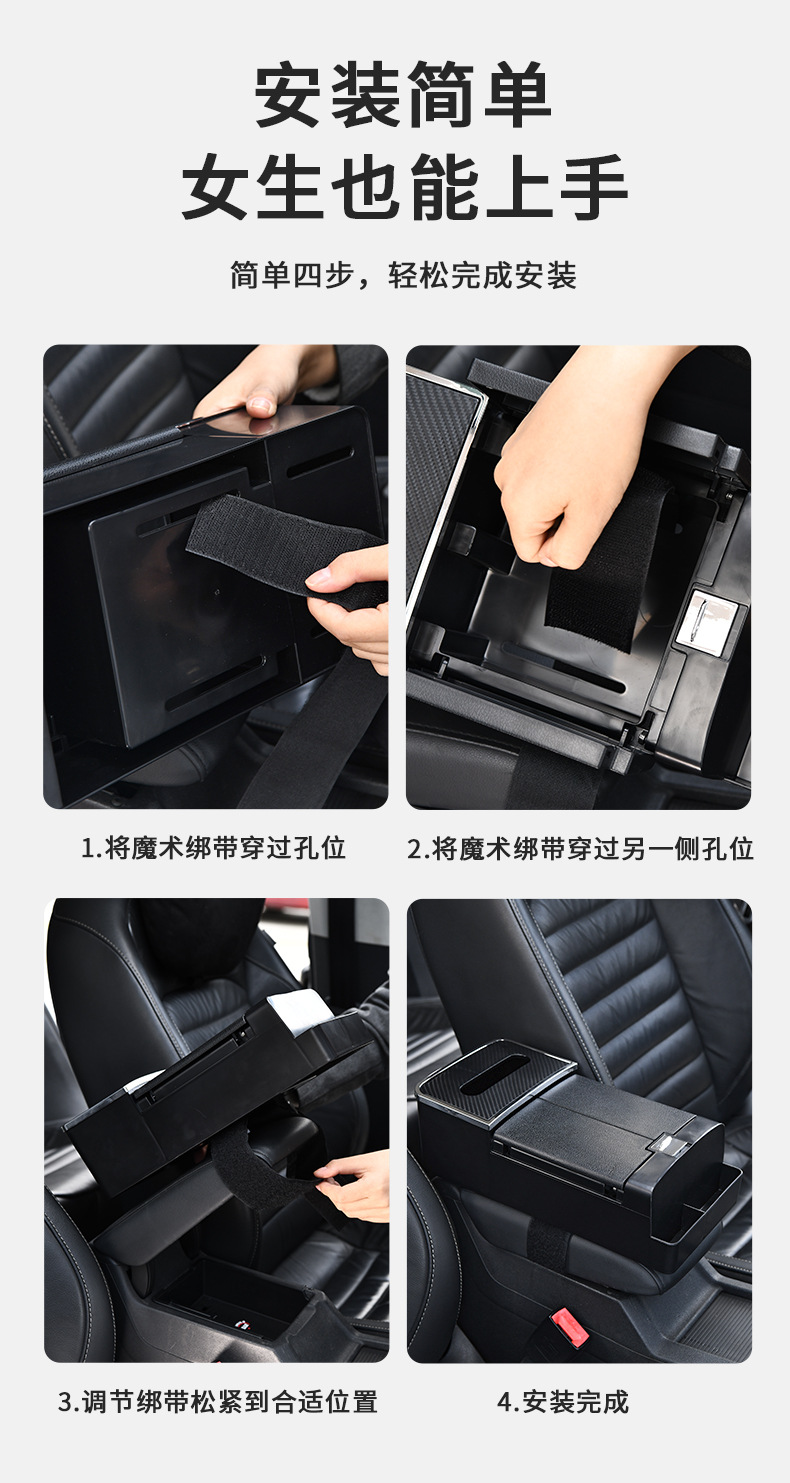 安装简单
女生也能上手

简单四步，轻松完成安装

1.将魔术绑带穿过孔位

2.将魔术绑带穿过另一侧孔位

3.调节绑带松紧到合适位置

4.安装完成