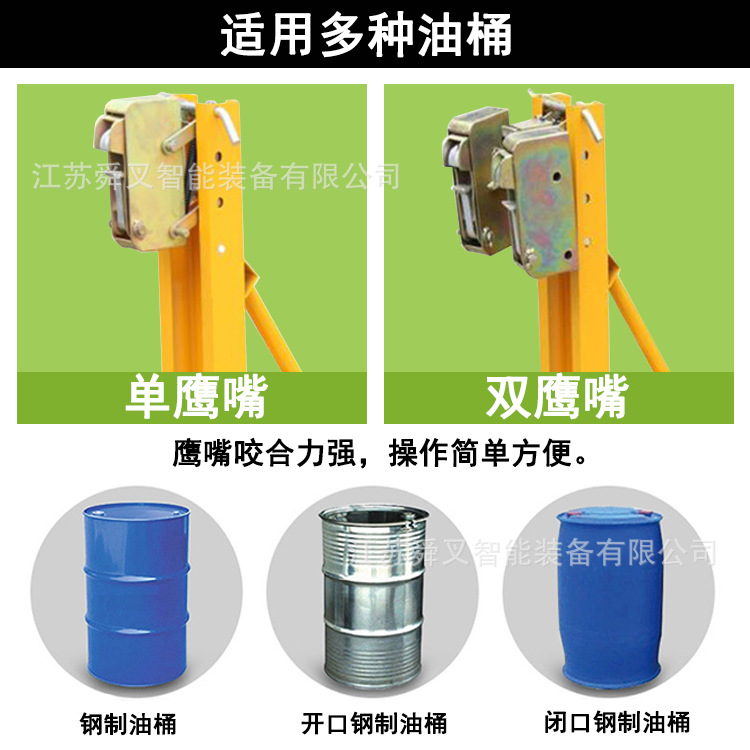 适用多种油桶

江苏舜叉智能装备有限公司

单鹰嘴

双鹰嘴

鹰嘴咬合力强，操作简单方便。

江苏舜叉智能装备有限公司

钢制油桶

开口钢制油桶

闭口钢制油桶