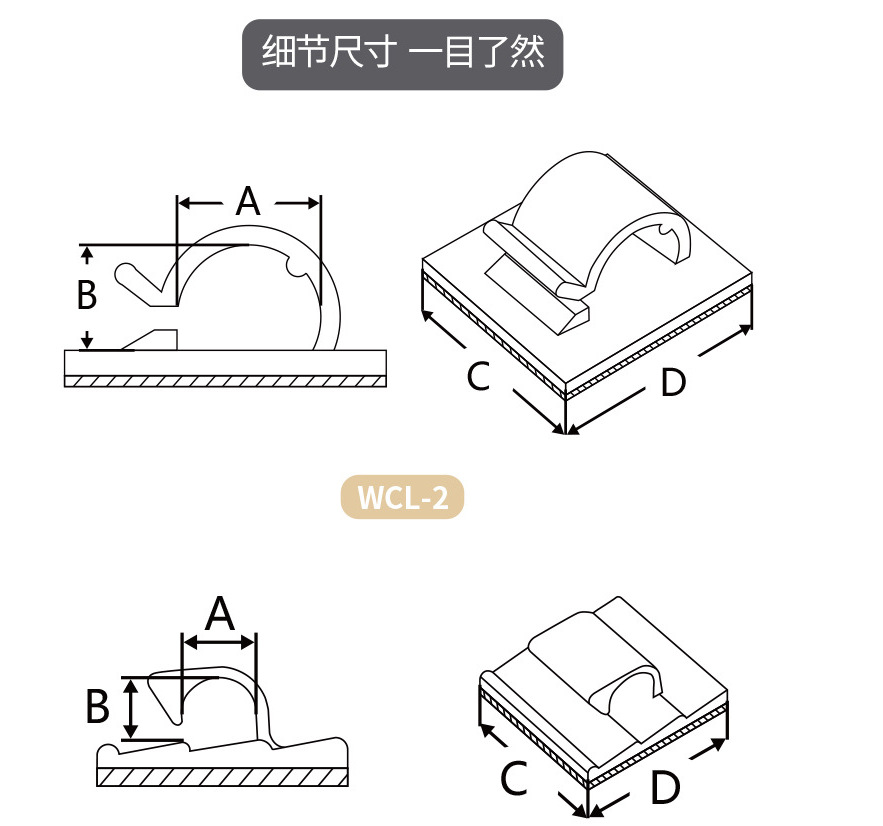 细节尺寸 一目了然

A
B

C
D

WCL-2

A
B

C
D