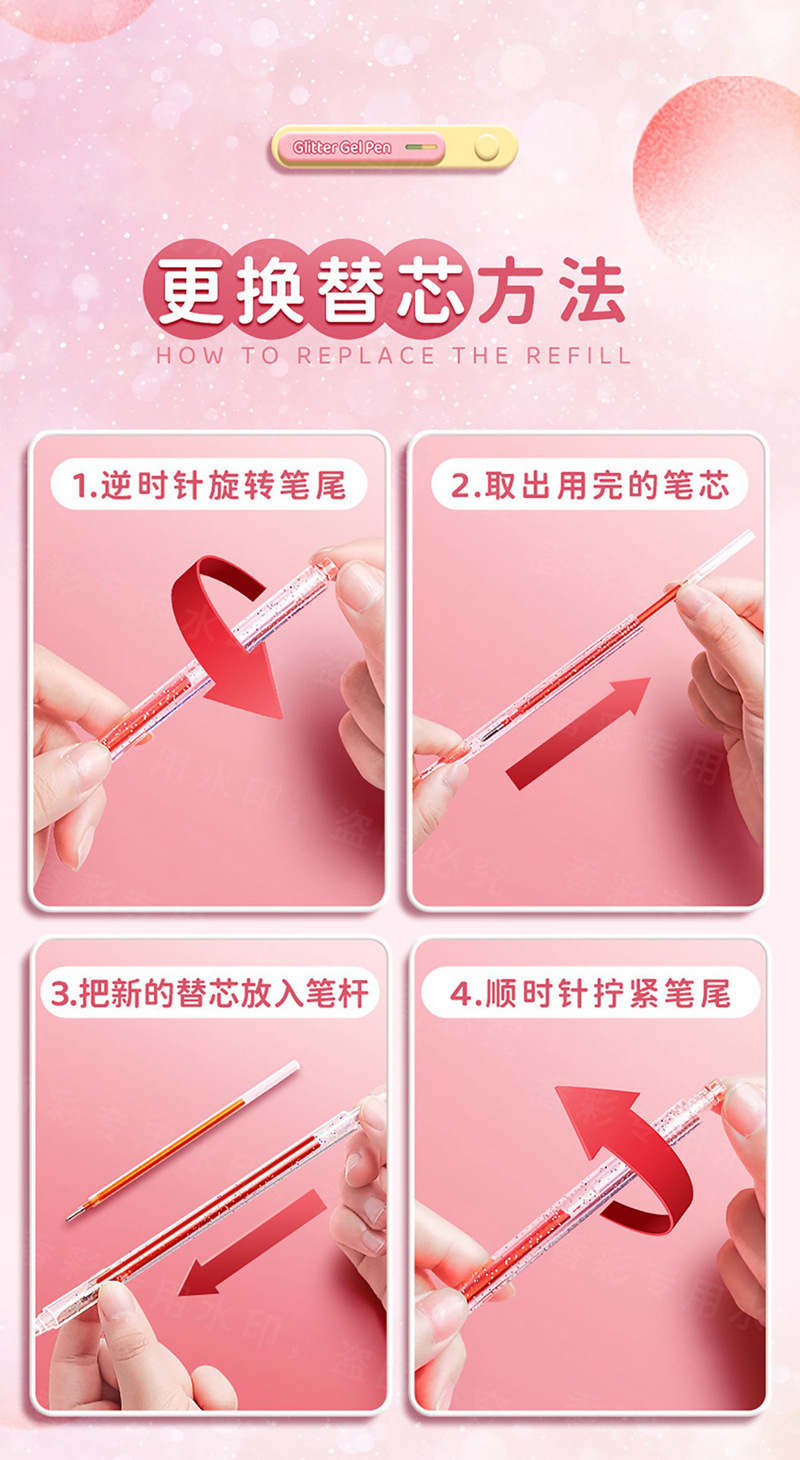 Glitter Gel Pen

更换替芯方法
HOW TO REPLACE THE REFILL

1.逆时针旋转笔尾

2.取出用完的笔芯

3.把新的替芯放入笔杆

4.顺时针拧紧笔尾