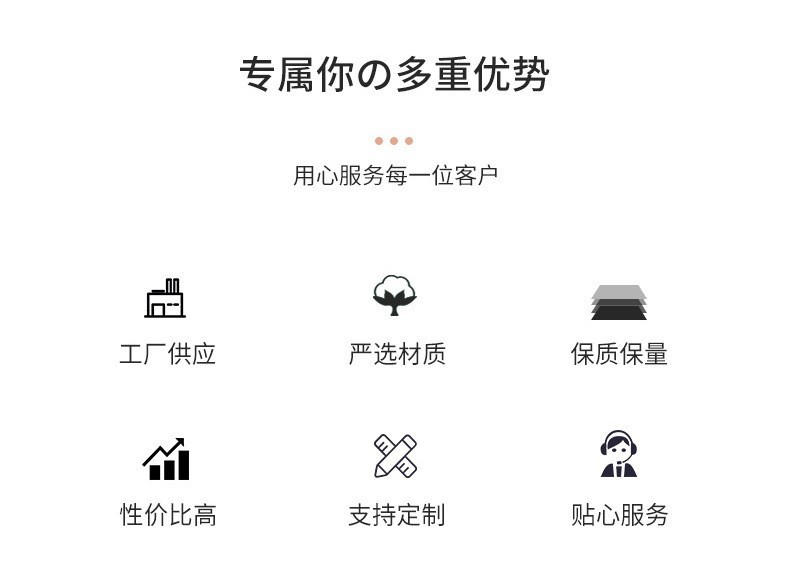 专属你の多重优势

用心服务每一位客户

工厂供应

严选材质

保质保量

性价比高

支持定制

贴心服务