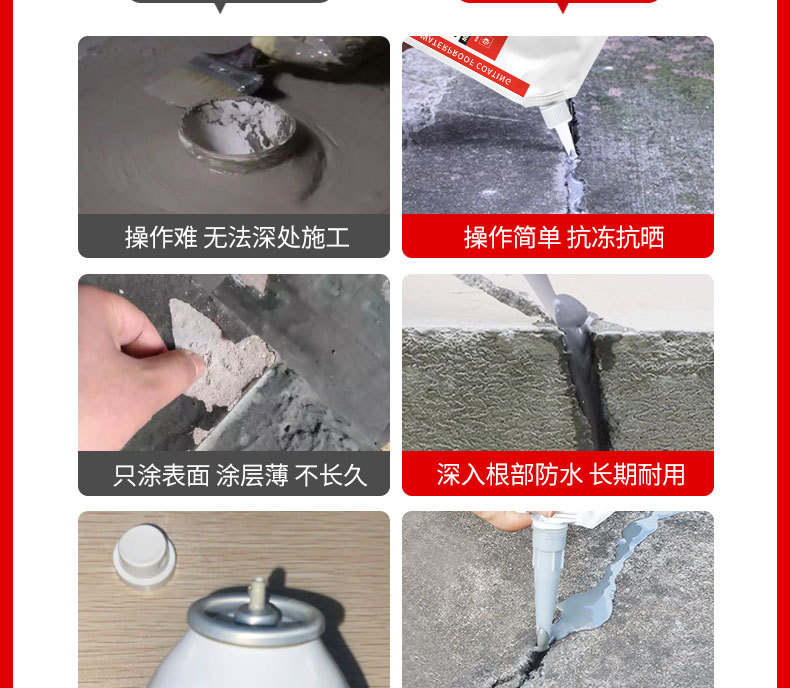 WATERPROOF COATING

操作难 无法深处施工

操作简单 抗冻抗晒

只涂表面 涂层薄 不长久

深入根部防水 长期耐用