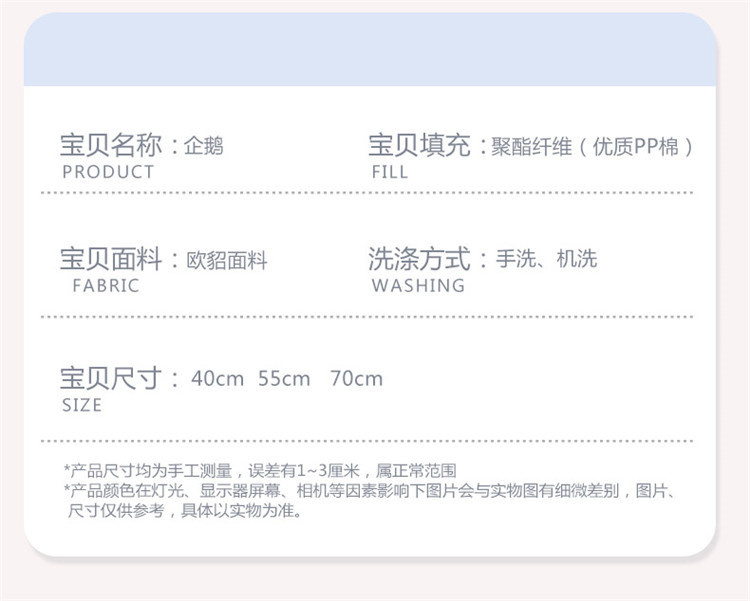 宝贝名称：企鹅
PRODUCT

宝贝填充：聚酯纤维（优质PP棉）
FILL

宝贝面料：欧貂面料
FABRIC

洗涤方式：手洗、机洗
WASHING

宝贝尺寸：40cm 55cm 70cm
SIZE

*产品尺寸均为手工测量，误差有1~3厘米，属正常范围
*产品颜色在灯光、显示器屏幕、相机等因素影响下图片会与实物图有细微差别，图片、尺寸仅供参考，具体以实物为准。