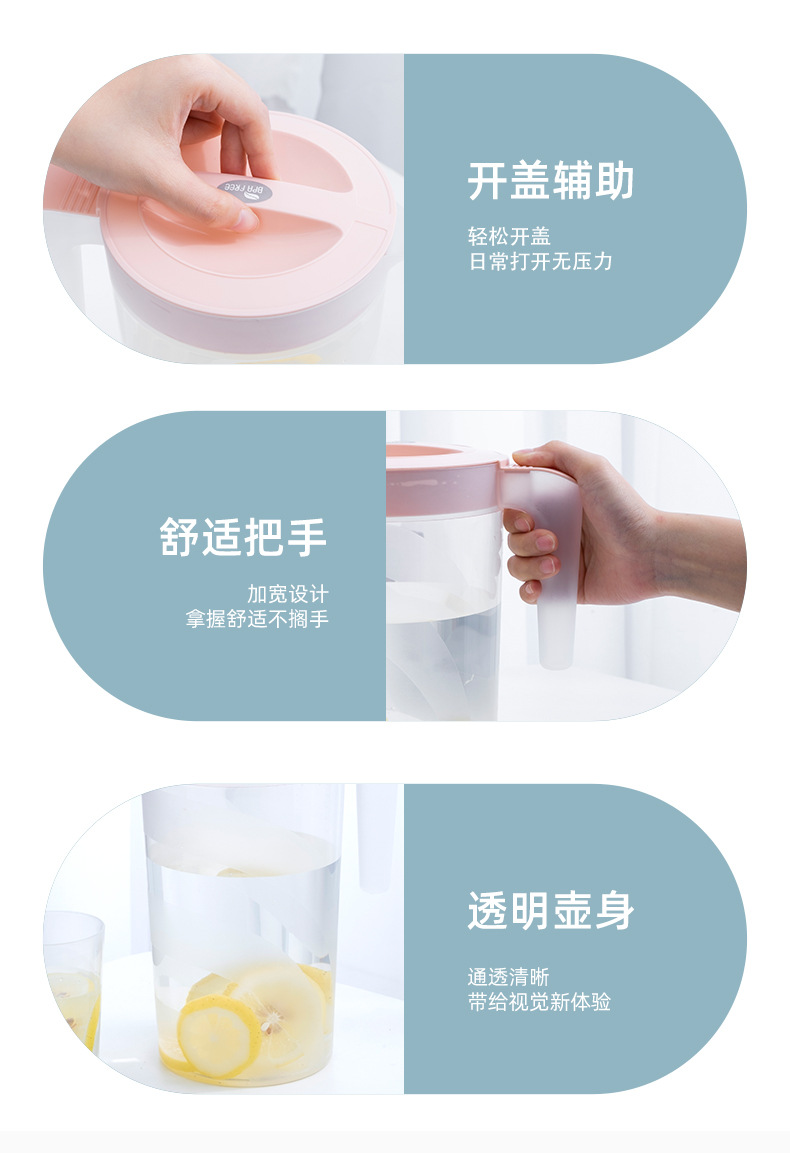 BPA FREE

开盖辅助

轻松开盖
日常打开无压力

舒适把手

加宽设计
拿握舒适不搁手

透明壶身

通透清晰
带给视觉新体验