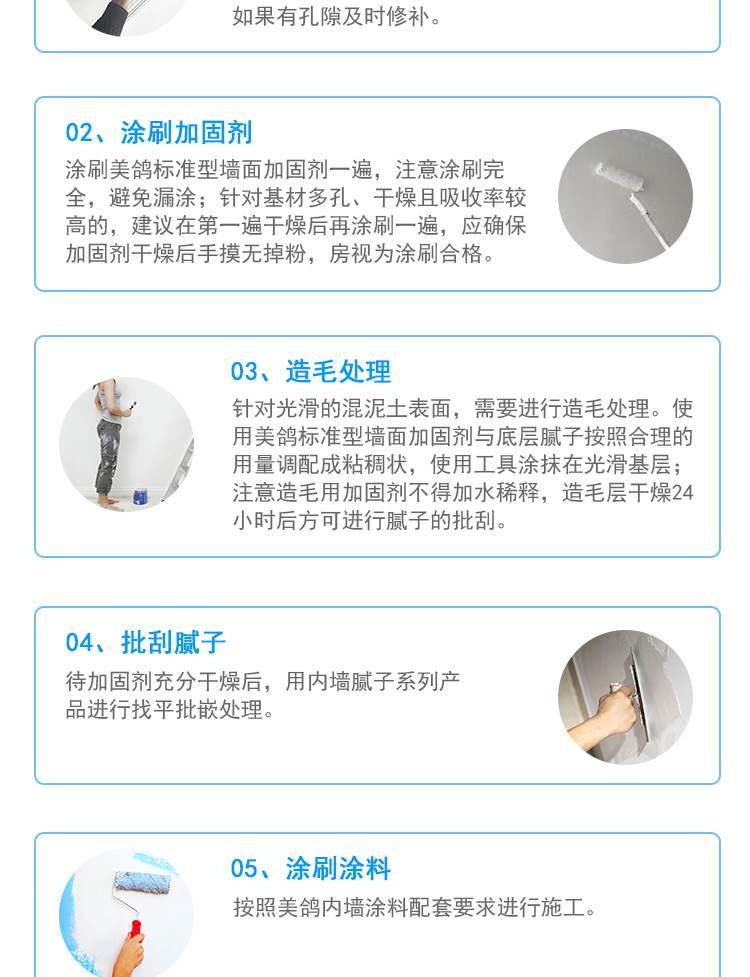 如果有孔隙及时修补。

02、涂刷加固剂

涂刷美鸽标准型墙面加固剂一遍，注意涂刷完全，避免漏涂；针对基材多孔、干燥且吸收率较高的，建议在第一遍干燥后再涂刷一遍，应确保加固剂干燥后手摸无掉粉，房视为涂刷合格。

03、造毛处理

针对光滑的混泥土表面，需要进行造毛处理。使用美鸽标准型墙面加固剂与底层腻子按照合理的用量调配成粘稠状，使用工具涂抹在光滑基层；注意造毛用加固剂不得加水稀释，造毛层干燥24小时后方可进行腻子的批刮。

04、批刮腻子

待加固剂充分干燥后，用内墙腻子系列产品进行找平批嵌处理。

05、涂刷涂料

按照美鸽内墙涂料配套要求进行施工。