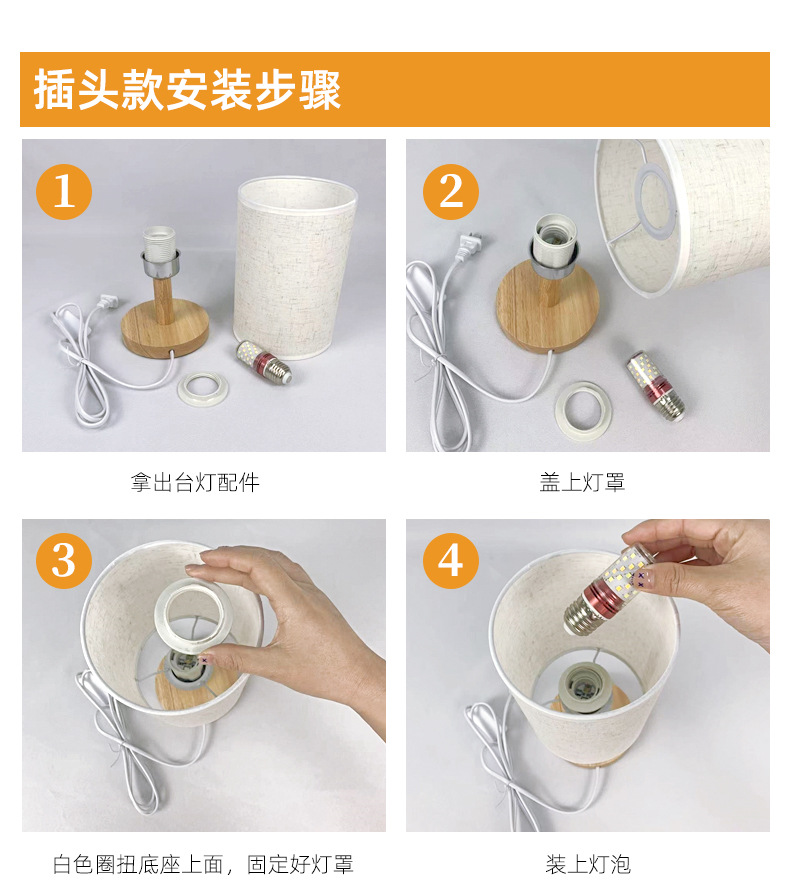 插头款安装步骤

1

拿出台灯配件

2

盖上灯罩

3

白色圈扭底座上面，固定好灯罩

4

装上灯泡