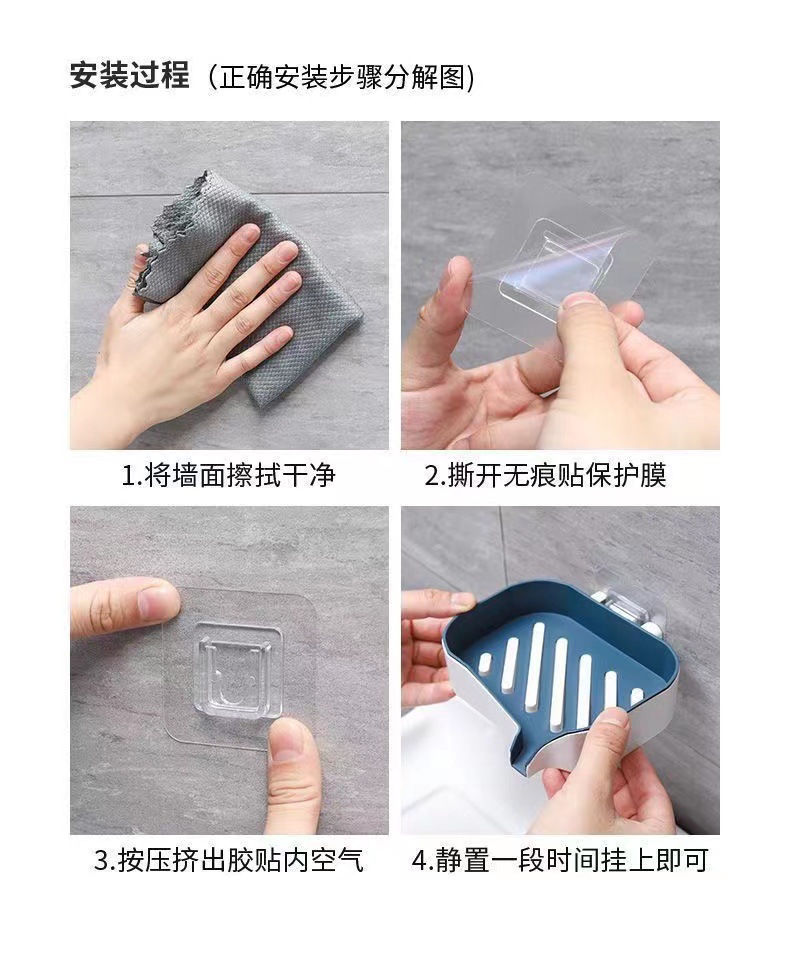 安装过程（正确安装步骤分解图）

1.将墙面擦拭干净

2.撕开无痕贴保护膜

3.按压挤出胶贴内空气

4.静置一段时间挂上即可