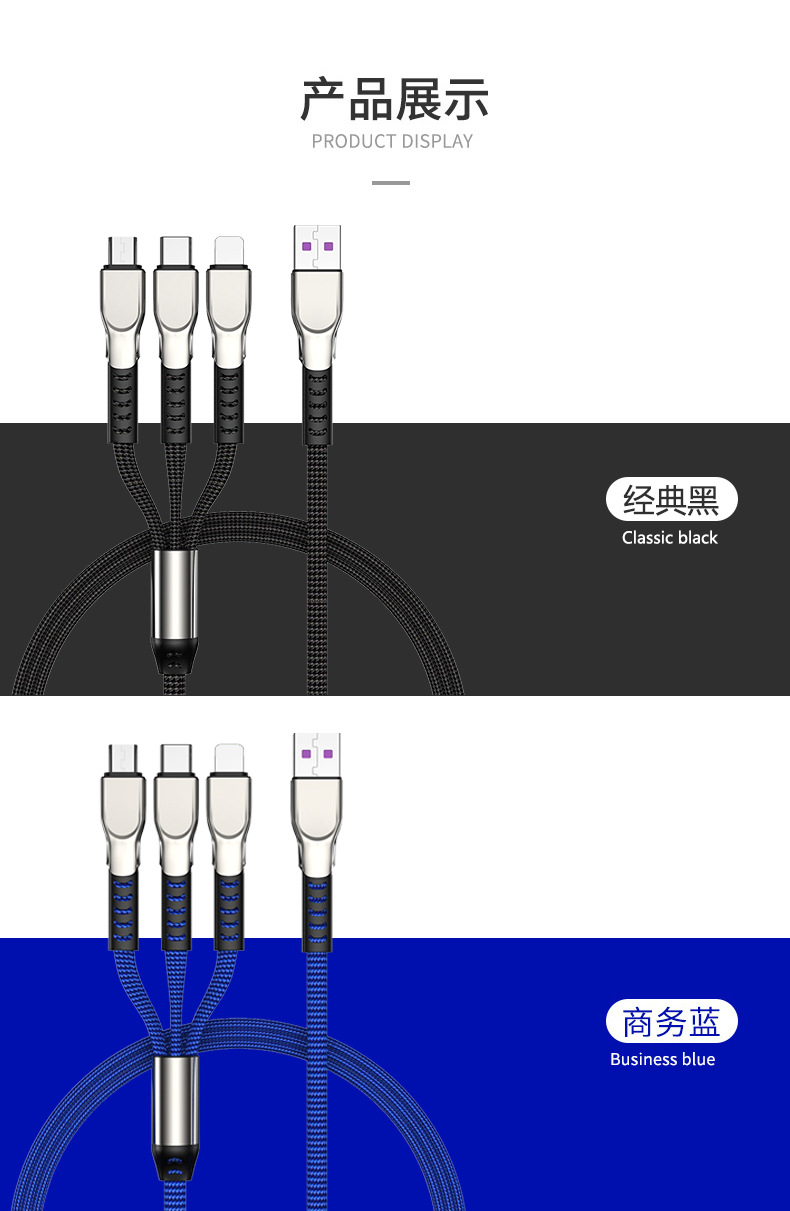 产品展示
PRODUCT DISPLAY

经典黑
Classic black

商务蓝
Business blue