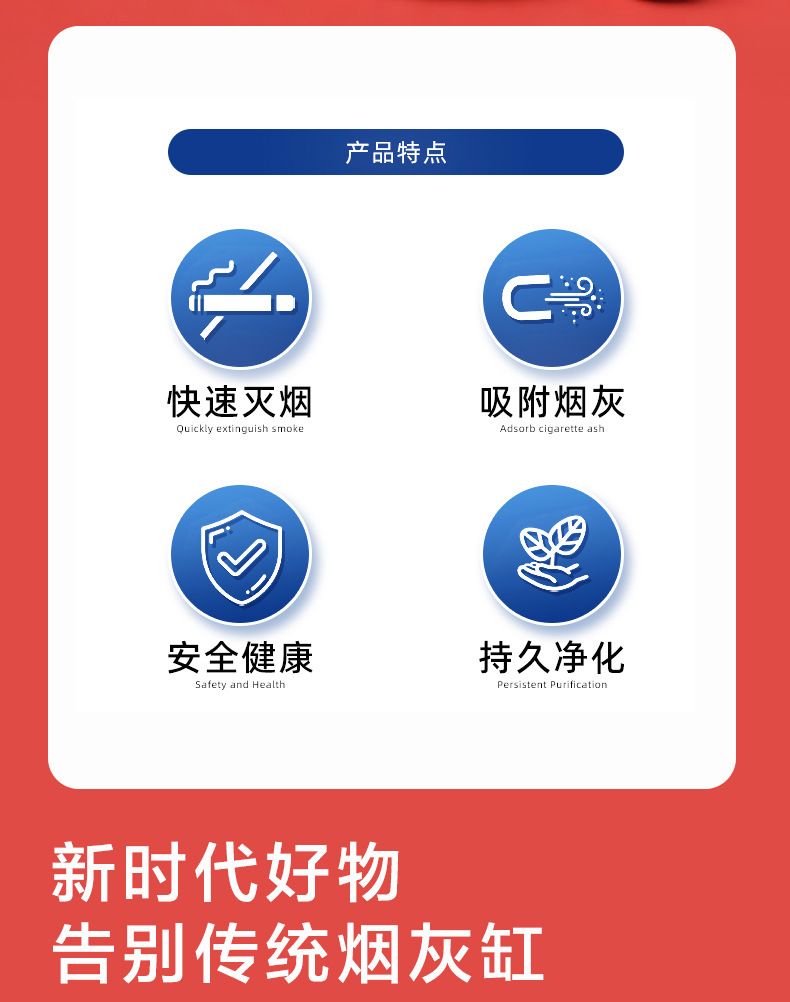 产品特点

快速灭烟
Quickly extinguish smoke

吸附烟灰
Adsorb cigarette ash

安全健康
Safety and Health

持久净化
Persistent Purification

新时代好物
告别传统烟灰缸