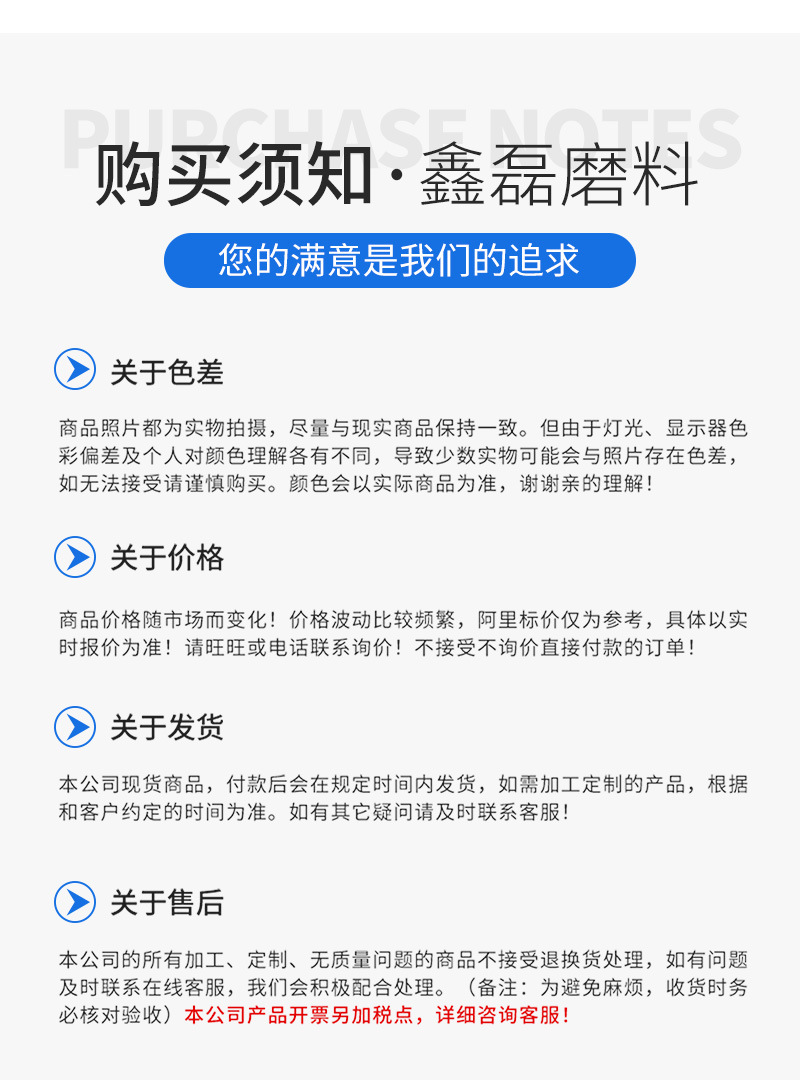 PURCHASE NOTES

购买须知·鑫磊磨料

您的满意是我们的追求

关于色差

商品照片都为实物拍摄，尽量与现实商品保持一致。但由于灯光、显示器色彩偏差及个人对颜色理解各有不同，导致少数实物可能会与照片存在色差，如无法接受请谨慎购买。颜色会以实际商品为准，谢谢亲的理解！

关于价格

商品价格随市场而变化！价格波动比较频繁，阿里标价仅为参考，具体以实时报价为准！请旺旺或电话联系询价！不接受不询价直接付款的订单！

关于发货

本公司现货商品，付款后会在规定时间内发货，如需加工定制的产品，根据和客户约定的时间为准。如有其它疑问请及时联系客服！

关于售后

本公司的所有加工、定制、无质量问题的商品不接受退换货处理，如有问题及时联系在线客服，我们会积极配合处理。（备注：为避免麻烦，收货时务必核对验收）本公司产品开票另加税点，详细咨询客服！