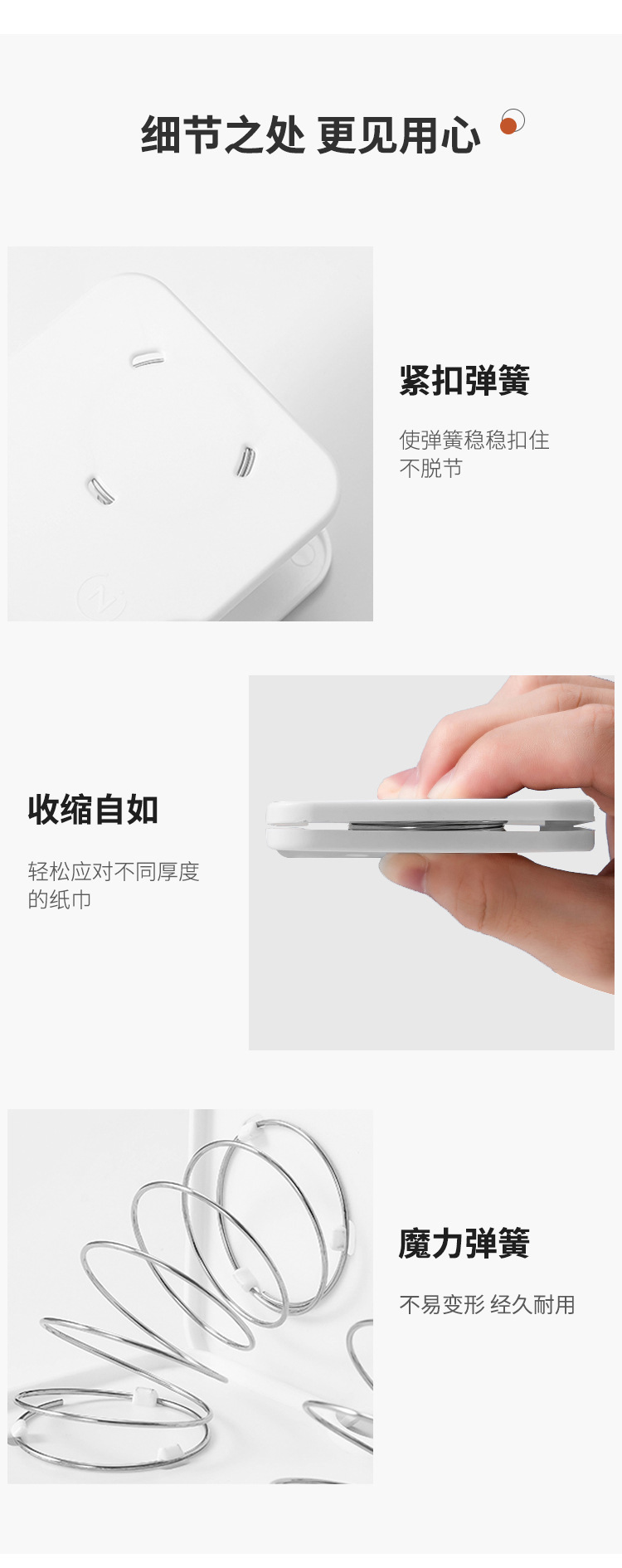 细节之处 更见用心

紧扣弹簧

使弹簧稳稳扣住不脱节

收缩自如

轻松应对不同厚度的纸巾

魔力弹簧

不易变形 经久耐用