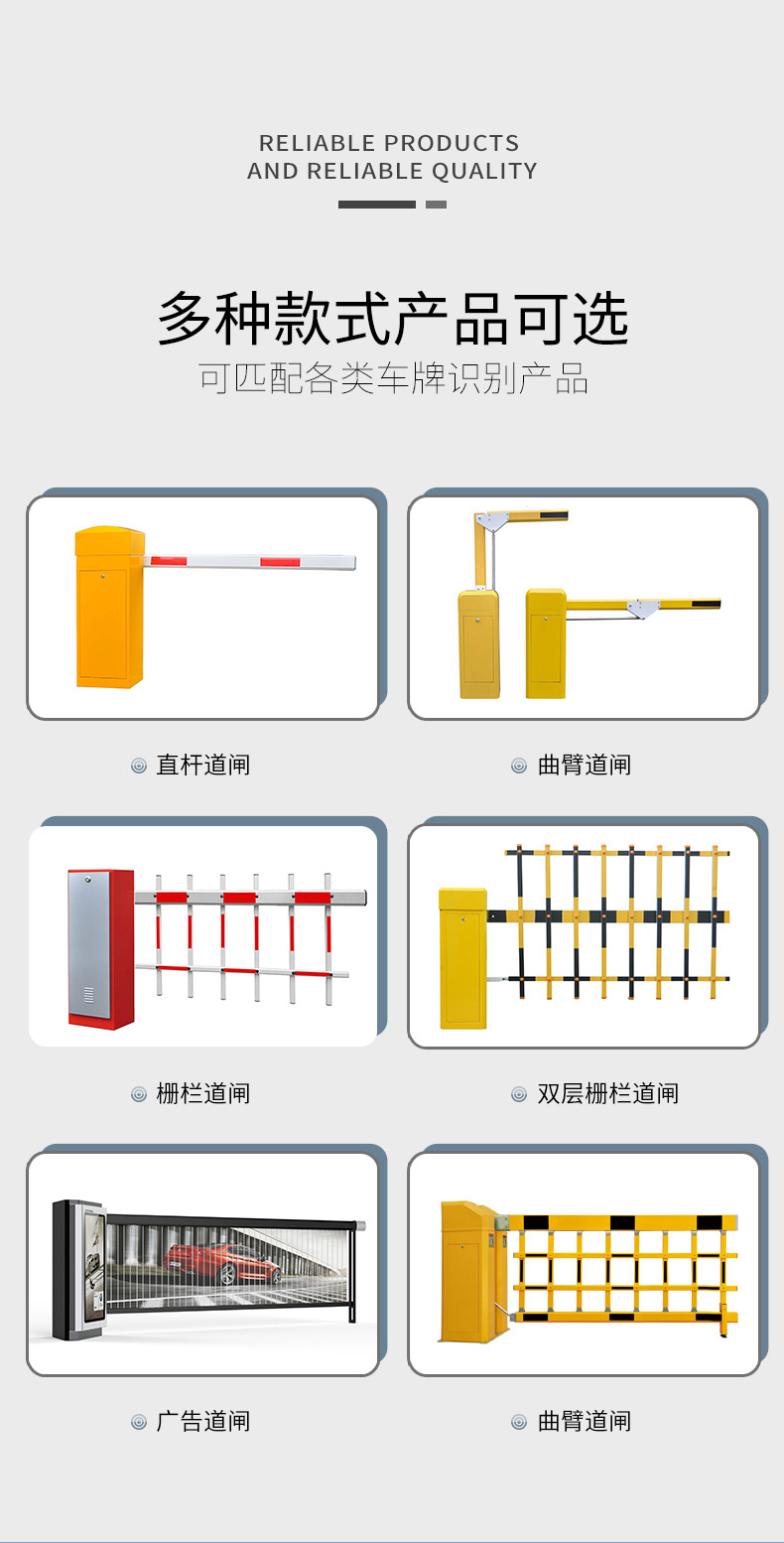 RELIABLE PRODUCTS
AND RELIABLE QUALITY

多种款式产品可选
可匹配各类车牌识别产品

直杆道闸

曲臂道闸

栅栏道闸

双层栅栏道闸

广告道闸

曲臂道闸