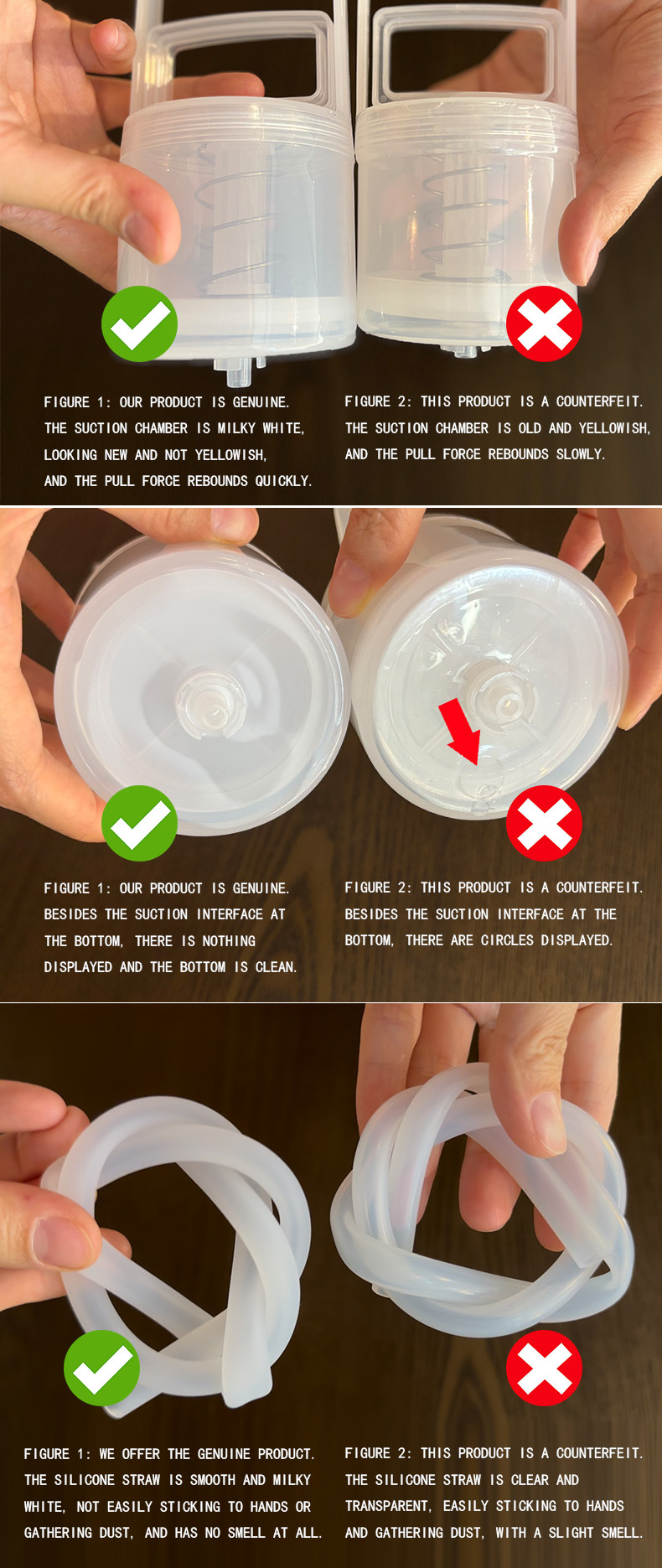 FIGURE 1: OUR PRODUCT IS GENUINE. THE SUCTION CHAMBER IS MILKY WHITE, LOOKING NEW AND NOT YELLOWISH, AND THE PULL FORCE REBOUNDS QUICKLY.

FIGURE 2: THIS PRODUCT IS A COUNTERFEIT. THE SUCTION CHAMBER IS OLD AND YELLOWISH, AND THE PULL FORCE REBOUNDS SLOWLY.

FIGURE 1: OUR PRODUCT IS GENUINE. BESIDES THE SUCTION INTERFACE AT THE BOTTOM, THERE IS NOTHING DISPLAYED AND THE BOTTOM IS CLEAN.

FIGURE 2: THIS PRODUCT IS A COUNTERFEIT. BESIDES THE SUCTION INTERFACE AT THE BOTTOM, THERE ARE CIRCLES DISPLAYED.

FIGURE 1: WE OFFER THE GENUINE PRODUCT. THE SILICONE STRAW IS SMOOTH AND MILKY WHITE, NOT EASILY STICKING TO HANDS OR GATHERING DUST, AND HAS NO SMELL AT ALL.

FIGURE 2: THIS PRODUCT IS A COUNTERFEIT. THE SILICONE STRAW IS CLEAR AND TRANSPARENT, EASILY STICKING TO HANDS AND GATHERING DUST, WITH A SLIGHT SMELL.