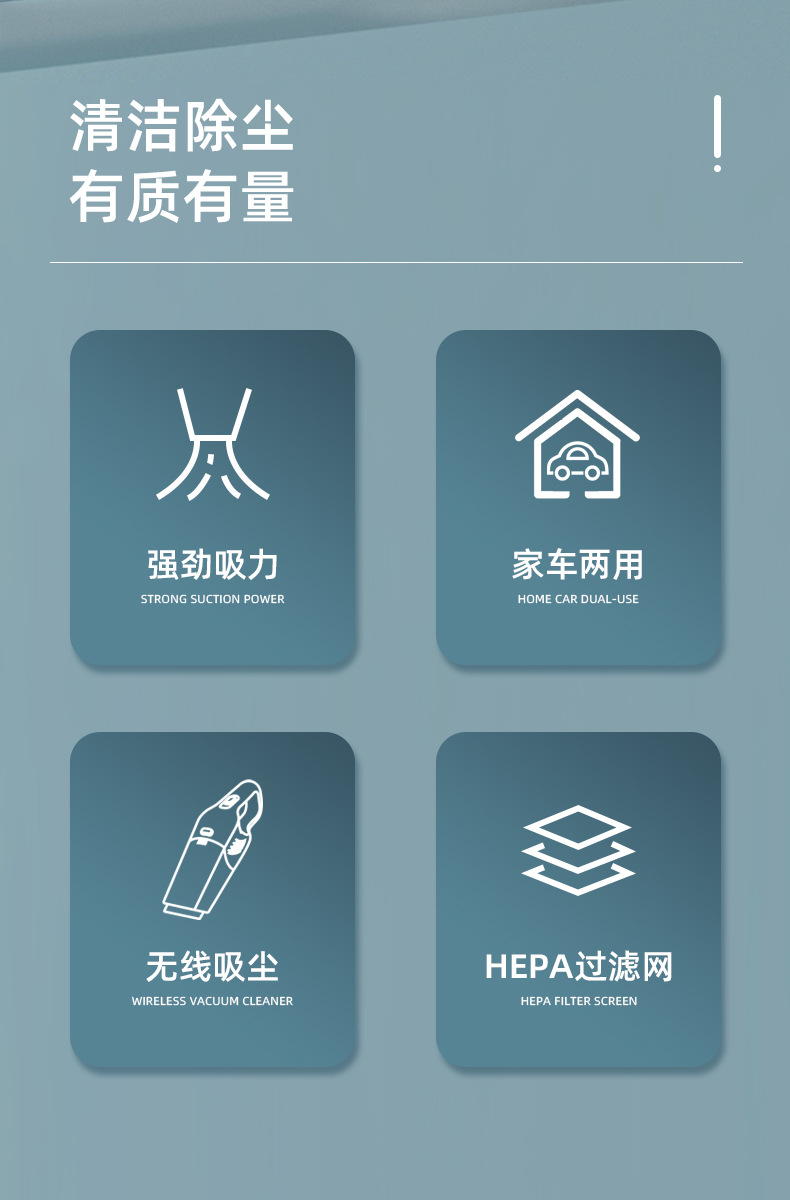 清洁除尘
有质有量

强劲吸力
STRONG SUCTION POWER

家车两用
HOME CAR DUAL-USE

无线吸尘
WIRELESS VACUUM CLEANER

HEPA过滤网
HEPA FILTER SCREEN