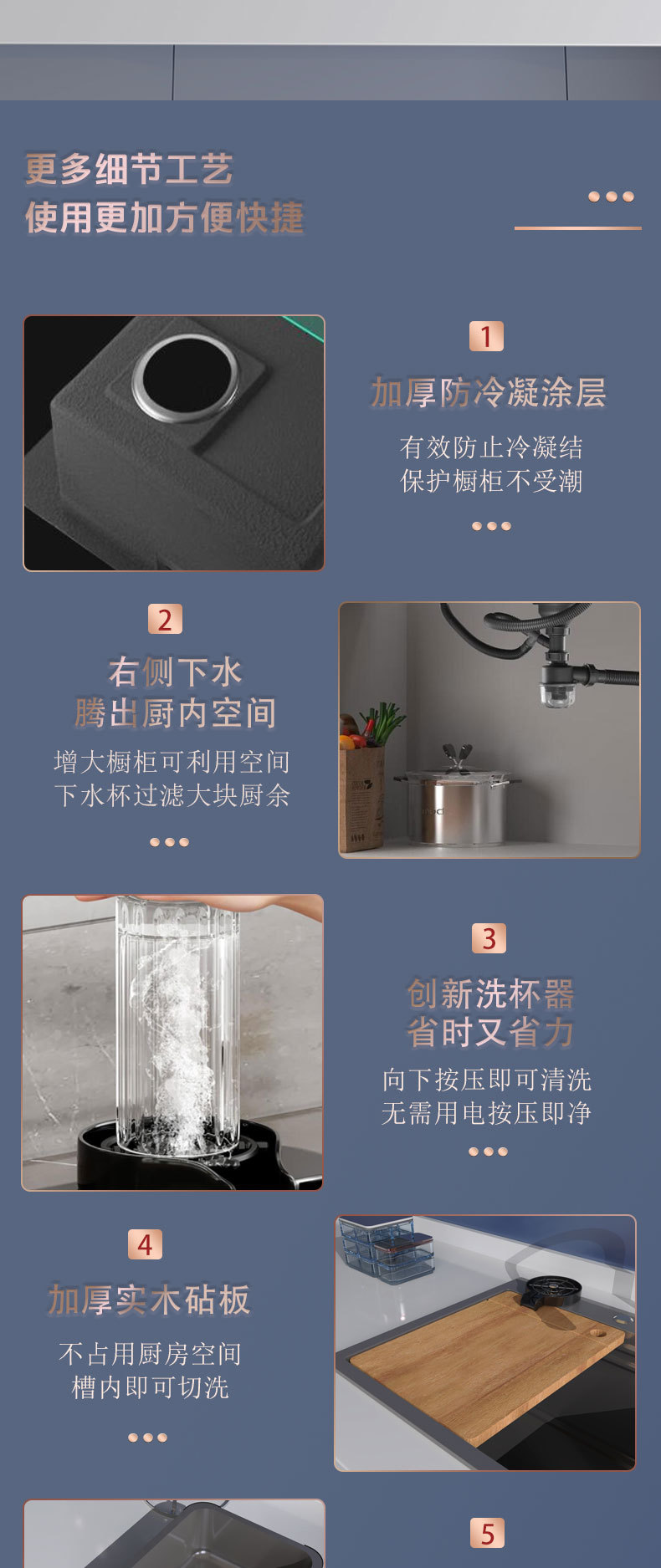 更多细节工艺
使用更加方便快捷

1

加厚防冷凝涂层

有效防止冷凝结
保护橱柜不受潮

2

右侧下水
腾出厨内空间

增大橱柜可利用空间
下水杯过滤大块厨余

3

创新洗杯器
省时又省力

向下按压即可清洗
无需用电按压即净

4

加厚实木砧板

不占用厨房空间
槽内即可切洗

5